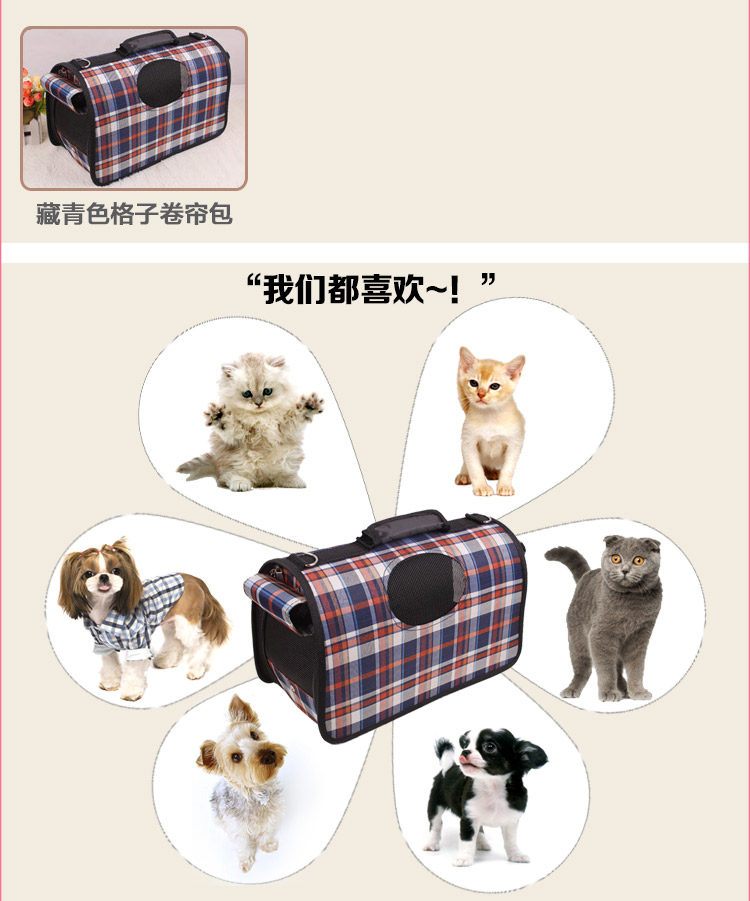 藏青色格子卷帘包

“我们都喜欢~！”