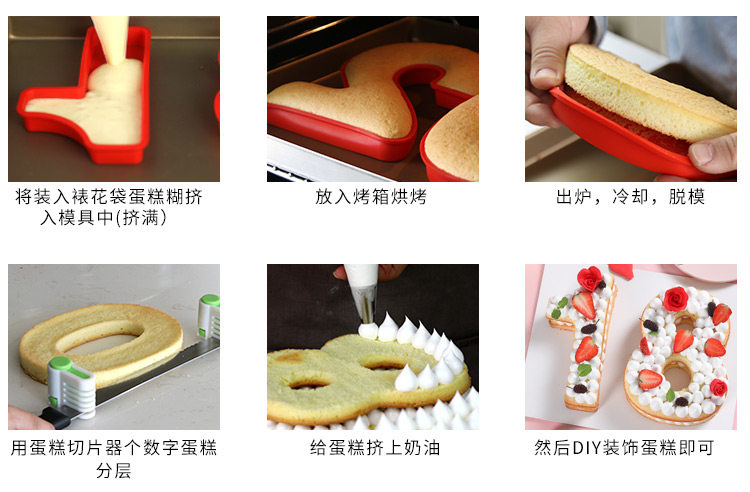 将装入裱花袋蛋糕糊挤入模具中(挤满)

放入烤箱烘烤

出炉，冷却，脱模

用蛋糕切片器个数字蛋糕分层

给蛋糕挤上奶油

然后DIY装饰蛋糕即可