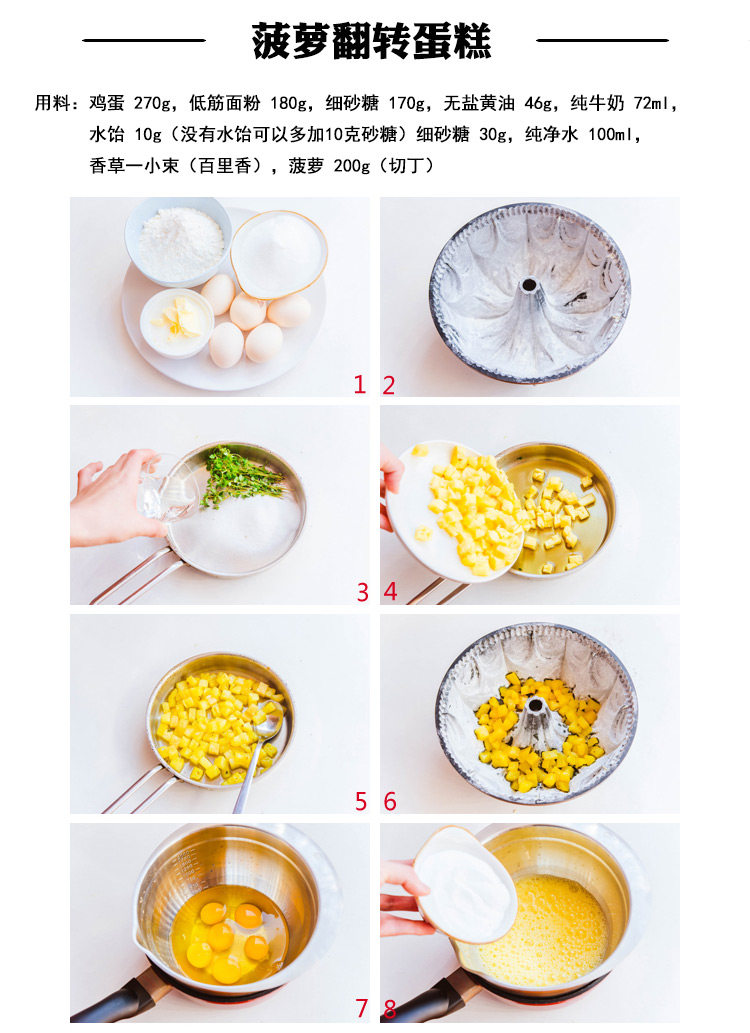 菠萝翻转蛋糕

用料：鸡蛋 270g，低筋面粉 180g，细砂糖 170g，无盐黄油 46g，纯牛奶 72ml，水饴 10g（没有水饴可以多加10克砂糖）细砂糖 30g，纯净水 100ml，香草一小束（百里香），菠萝 200g（切丁）

1

2

3

4

5

6

7

8