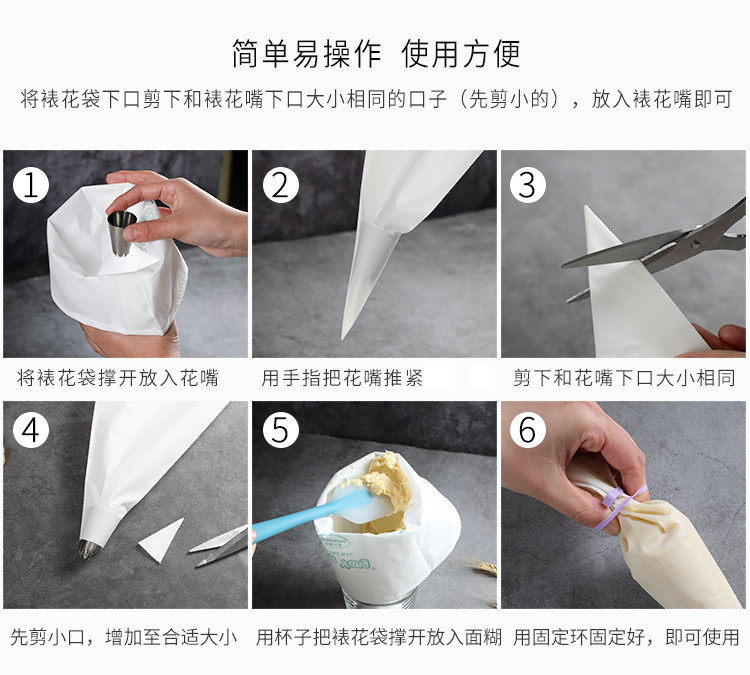 简单易操作 使用方便

将裱花袋下口剪下和裱花嘴下口大小相同的口子（先剪小的），放入裱花嘴即可

1

将裱花袋撑开放入花嘴

2

用手指把花嘴推紧

3

剪下和花嘴下口大小相同

4

先剪小口，增加至合适大小

5

用杯子把裱花袋撑开放入面糊

6

用固定环固定好，即可使用