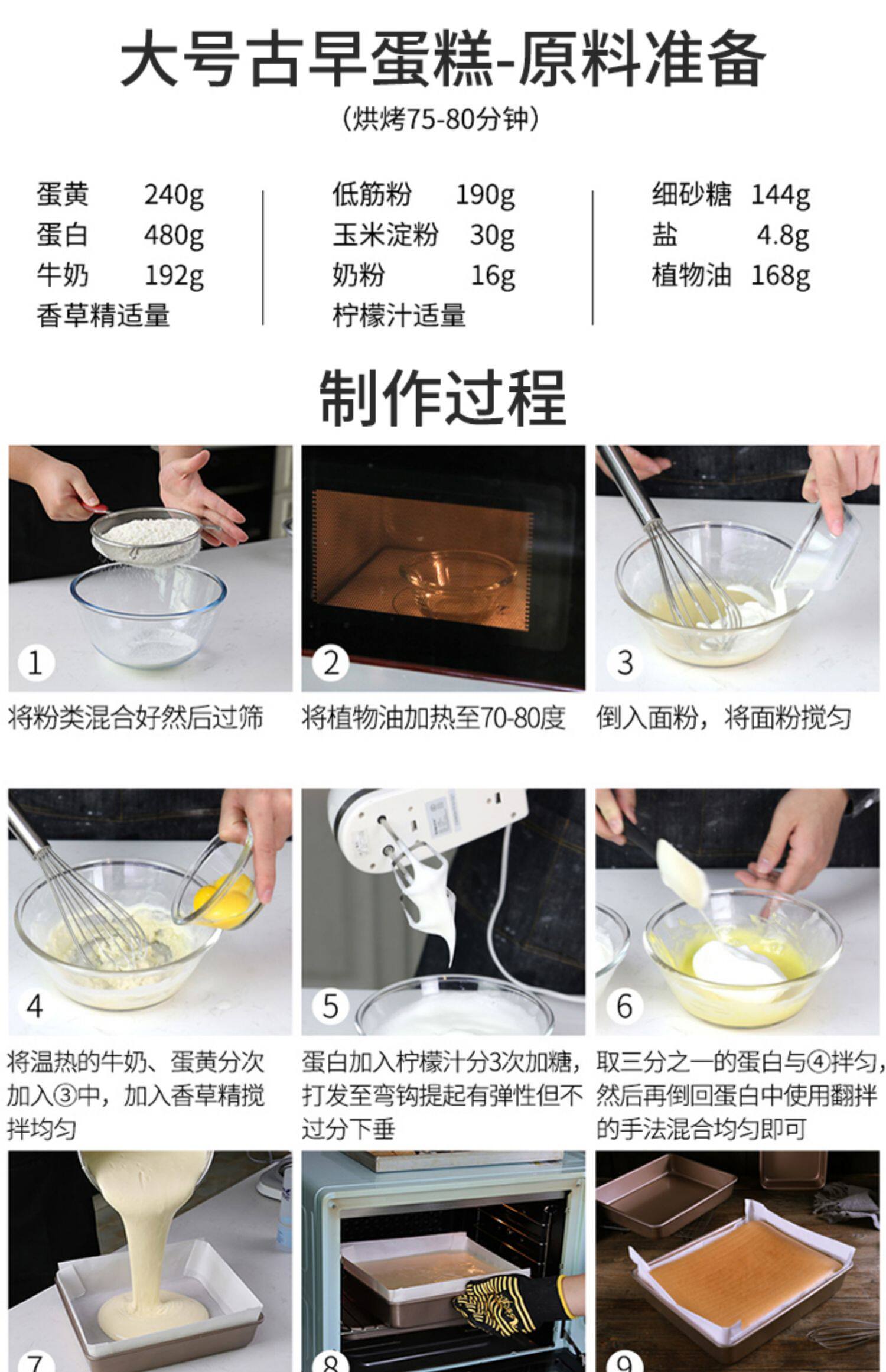 大号古早蛋糕-原料准备

（烘烤75-80分钟）

蛋黄 240g
蛋白 480g
牛奶 192g
香草精适量

低筋粉 190g
玉米淀粉 30g
奶粉 16g
柠檬汁适量

细砂糖 144g
盐 4.8g
植物油 168g

制作过程

1

将粉类混合好然后过筛

2

将植物油加热至70-80度

3

倒入面粉，将面粉搅匀

4

将温热的牛奶、蛋黄分次加入③中，加入香草精搅拌均匀

5

蛋白加入柠檬汁分3次加糖，打发至弯钩提起有弹性但不过分下垂

6

取三分之一的蛋白与④拌匀，然后再倒回蛋白中使用翻拌的手法混合均匀即可

7

8

9