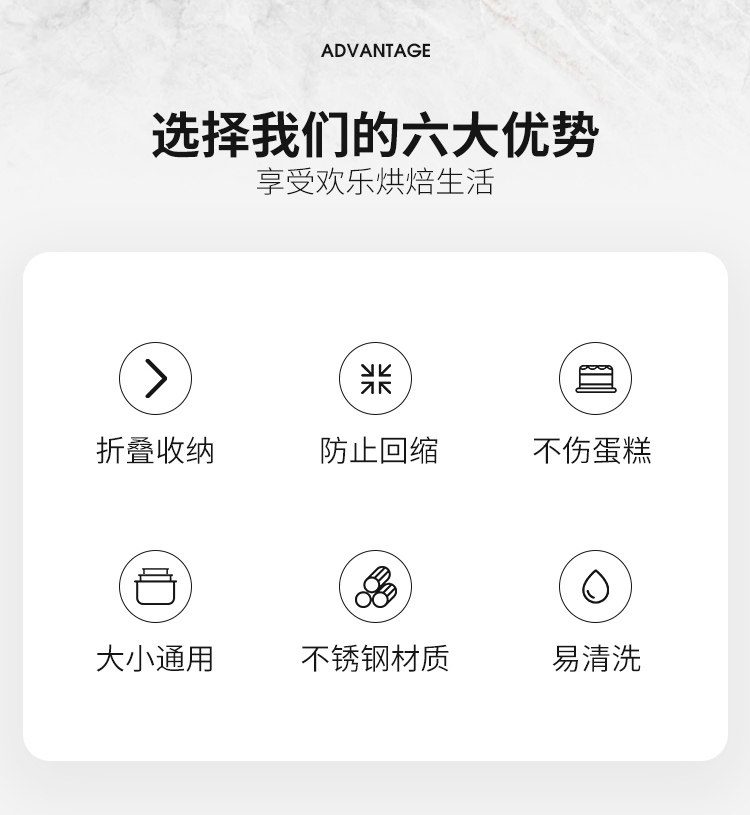 ADVANTAGE

选择我们的六大优势
享受欢乐烘焙生活

折叠收纳

防止回缩

不伤蛋糕

大小通用

不锈钢材质

易清洗