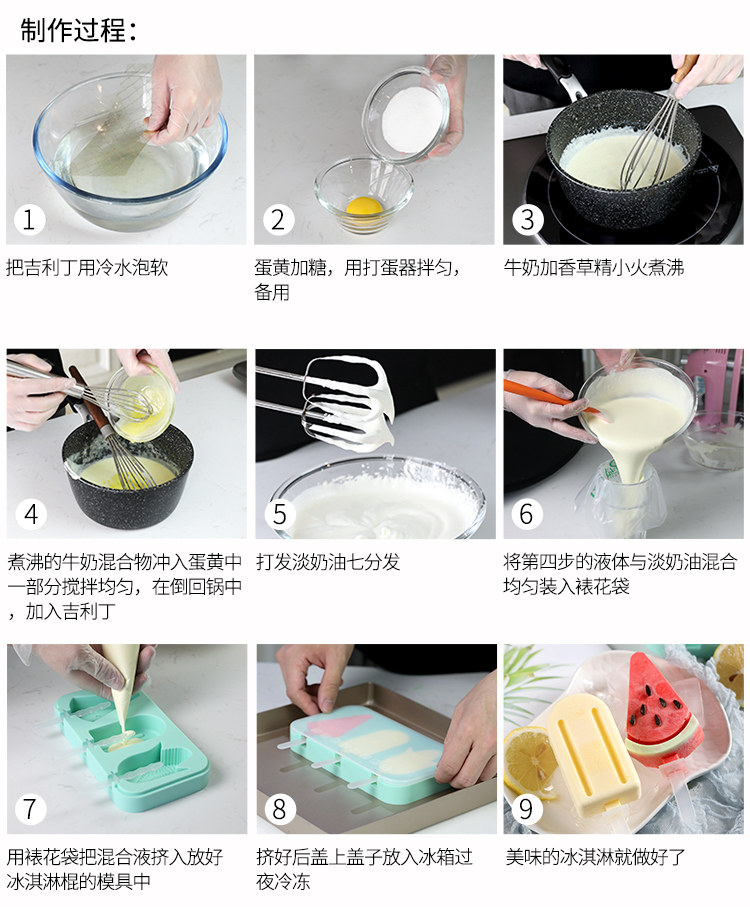 制作过程：

1

把吉利丁用冷水泡软

2

蛋黄加糖，用打蛋器拌匀，备用

3

牛奶加香草精小火煮沸

4

煮沸的牛奶混合物冲入蛋黄中一部分搅拌均匀，在倒回锅中，加入吉利丁

5

打发淡奶油七分发

6

将第四步的液体与淡奶油混合均匀装入裱花袋

7

用裱花袋把混合液挤入放好冰淇淋棍的模具中

8

挤好后盖上盖子放入冰箱过夜冷冻

9

美味的冰淇淋就做好了