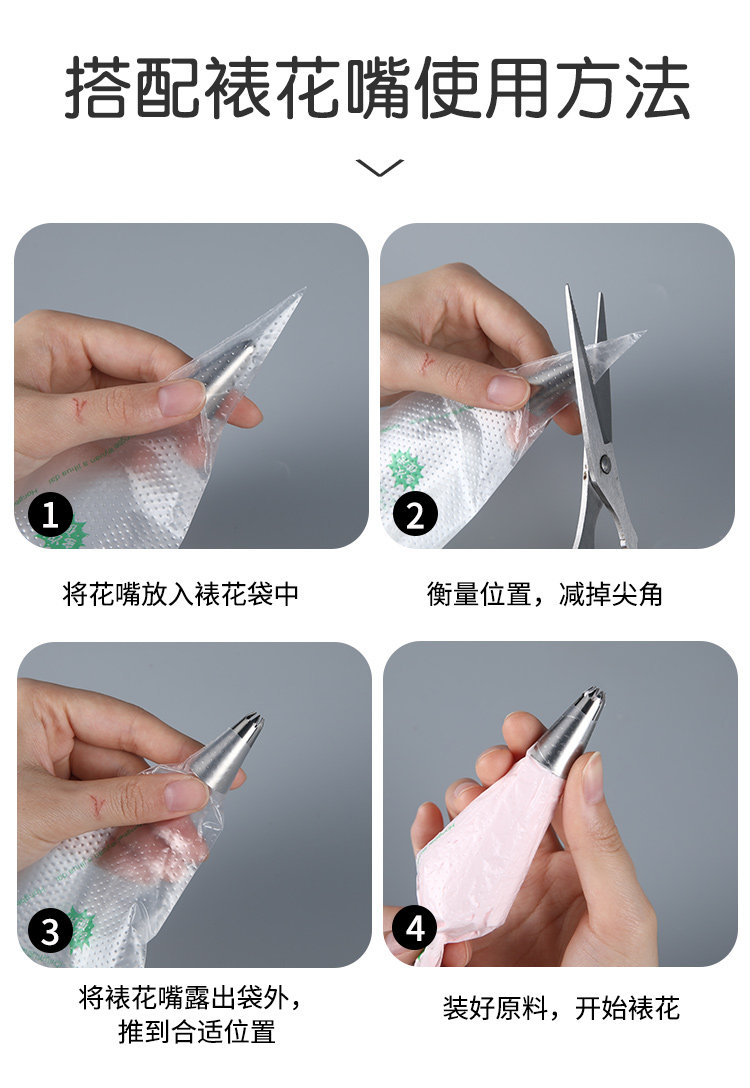 搭配裱花嘴使用方法

1

将花嘴放入裱花袋中

2

衡量位置，减掉尖角

3

将裱花嘴露出袋外，推到合适位置

4

装好原料，开始裱花