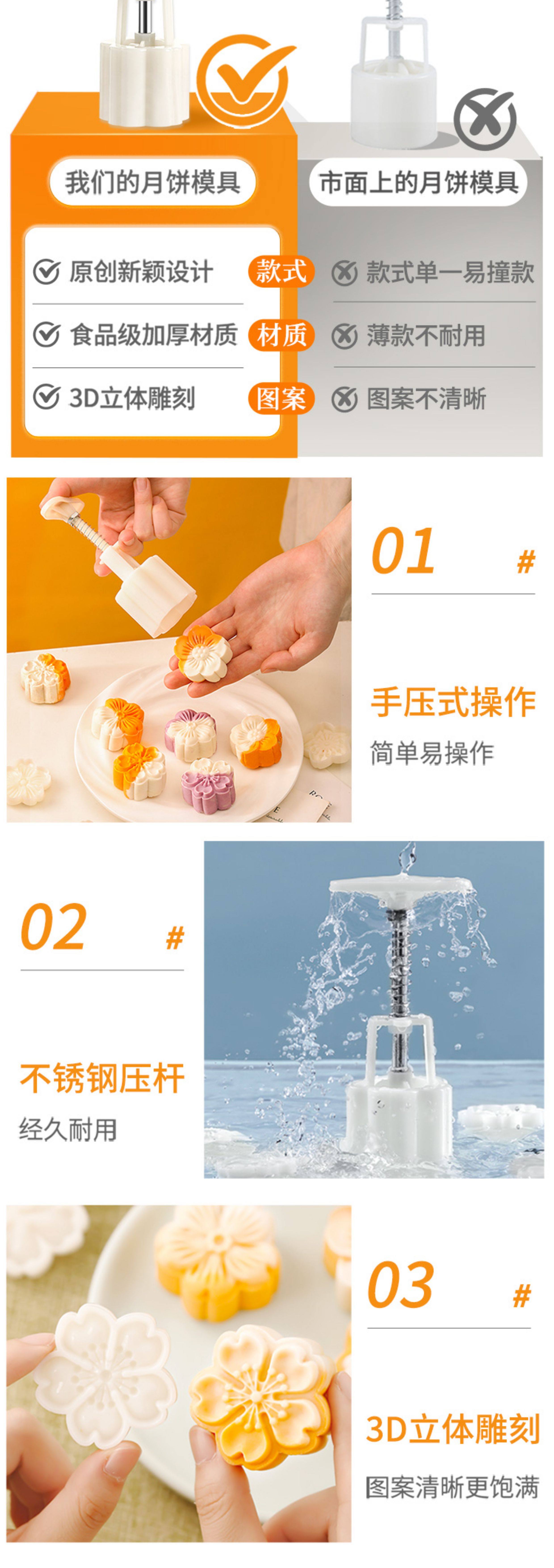 我们的月饼模具

市面上的月饼模具

原创新颖设计

款式

款式单一易撞款

食品级加厚材质

材质

薄款不耐用

3D立体雕刻

图案

图案不清晰

01 #

手压式操作

简单易操作

02 #

不锈钢压杆

经久耐用

03 #

3D立体雕刻

图案清晰更饱满