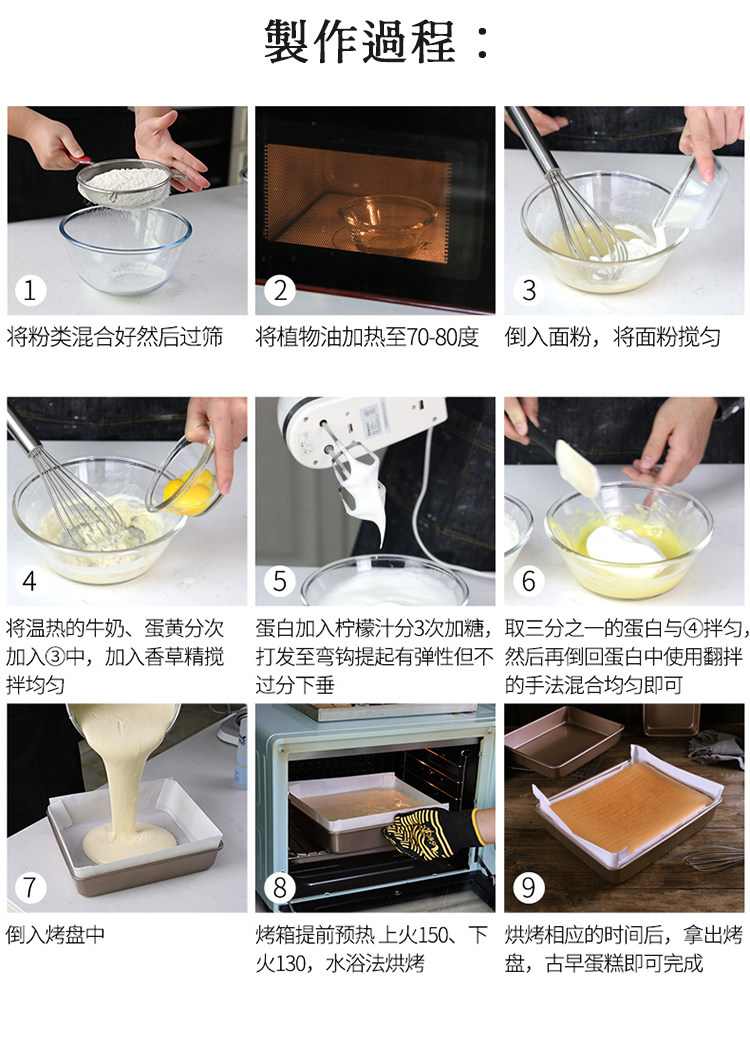 製作過程：

1

将粉类混合好然后过筛

2

将植物油加热至70-80度

3

倒入面粉，将面粉搅匀

4

将温热的牛奶、蛋黄分次加入③中，加入香草精搅拌均匀

5

蛋白加入柠檬汁分3次加糖，打发至弯钩提起有弹性但不过分下垂

6

取三分之一的蛋白与④拌匀，然后再倒回蛋白中使用翻拌的手法混合均匀即可

7

倒入烤盘中

8

烤箱提前预热 上火150、下火130，水浴法烘烤

9

烘烤相应的时间后，拿出烤盘，古早蛋糕即可完成