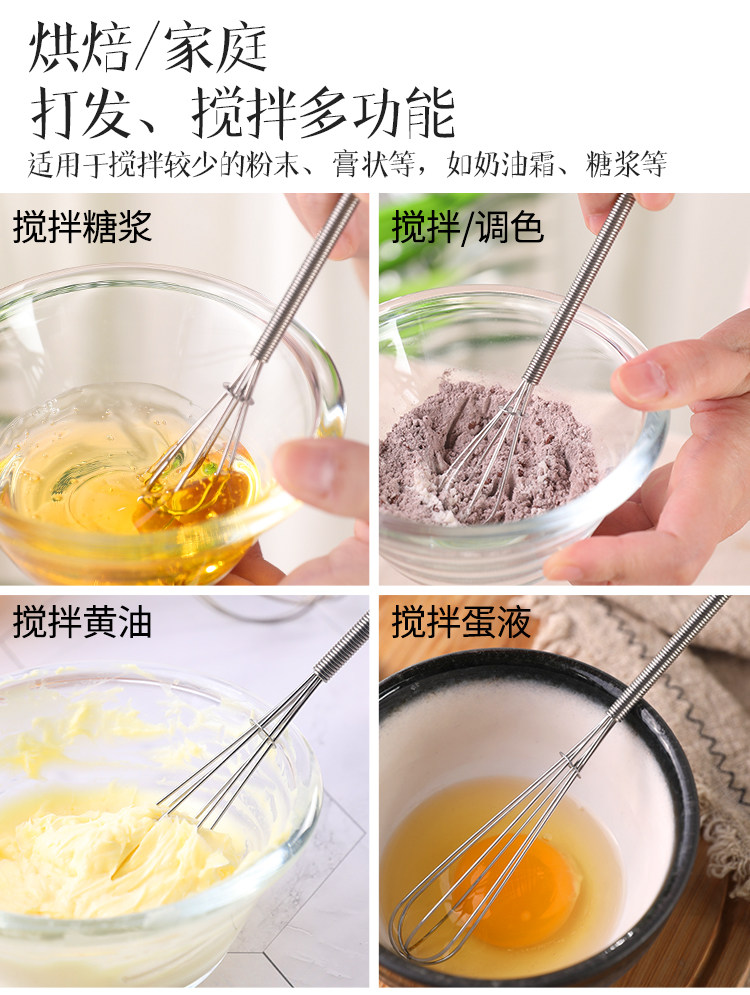 烘焙/家庭
打发、搅拌多功能
适用于搅拌较少的粉末、膏状等，如奶油霜、糖浆等

搅拌糖浆

搅拌/调色

搅拌黄油

搅拌蛋液