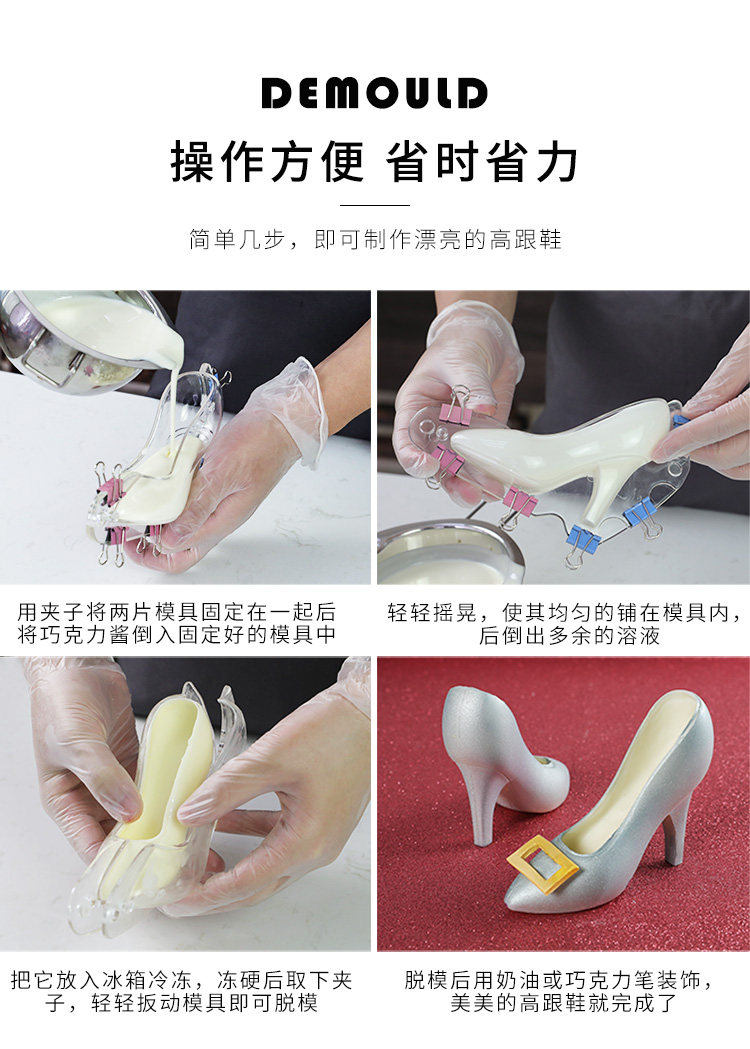 DEMOULD

操作方便 省时省力

简单几步，即可制作漂亮的高跟鞋

用夹子将两片模具固定在一起后将巧克力酱倒入固定好的模具中

轻轻摇晃，使其均匀的铺在模具内，后倒出多余的溶液

把它放入冰箱冷冻，冻硬后取下夹子，轻轻扳动模具即可脱模

脱模后用奶油或巧克力笔装饰，美美的高跟鞋就完成了