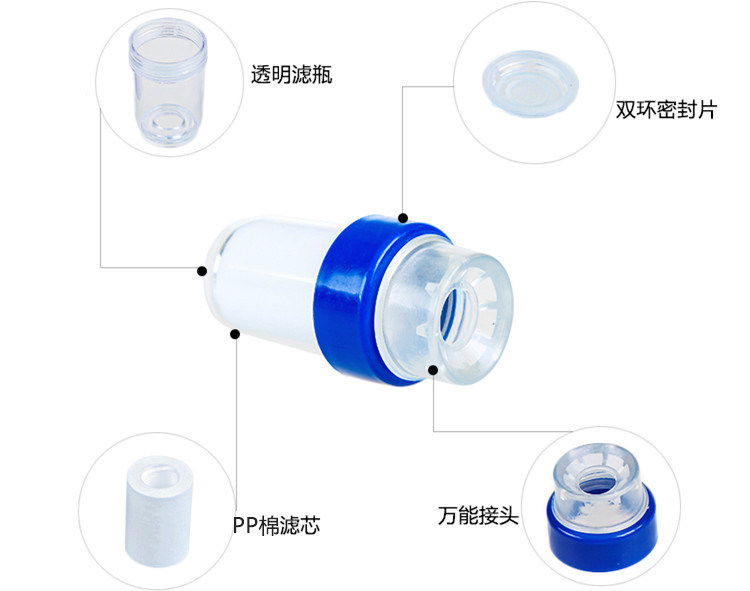 透明滤瓶

双环密封片

PP棉滤芯

万能接头