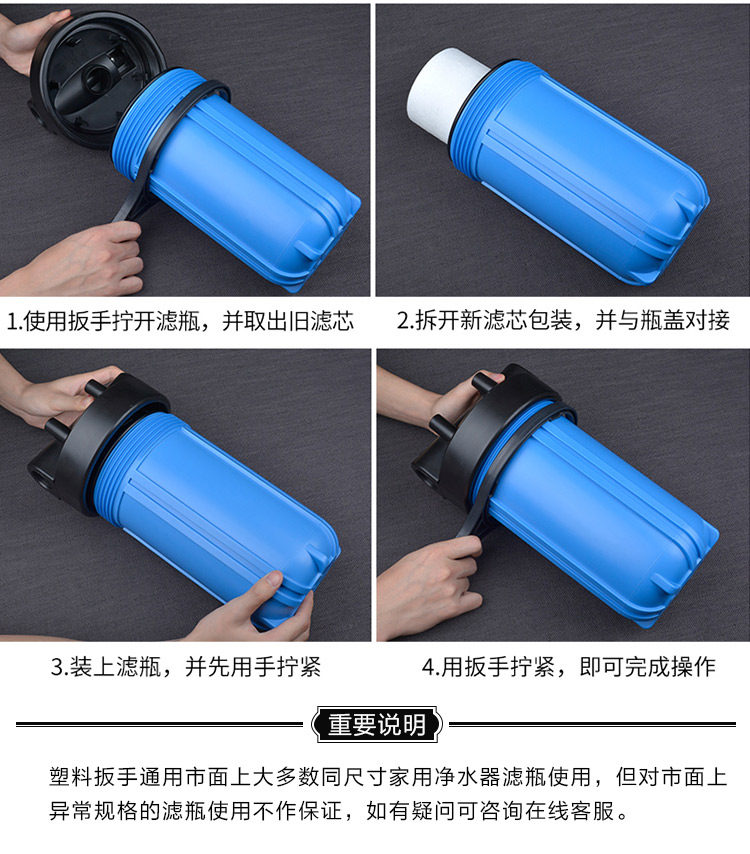 1.使用扳手拧开滤瓶，并取出旧滤芯

2.拆开新滤芯包装，并与瓶盖对接

3.装上滤瓶，并先用手拧紧

4.用扳手拧紧，即可完成操作

重要说明

塑料扳手通用市面上大多数同尺寸家用净水器滤瓶使用，但对市面上异常规格的滤瓶使用不作保证，如有疑问可咨询在线客服。