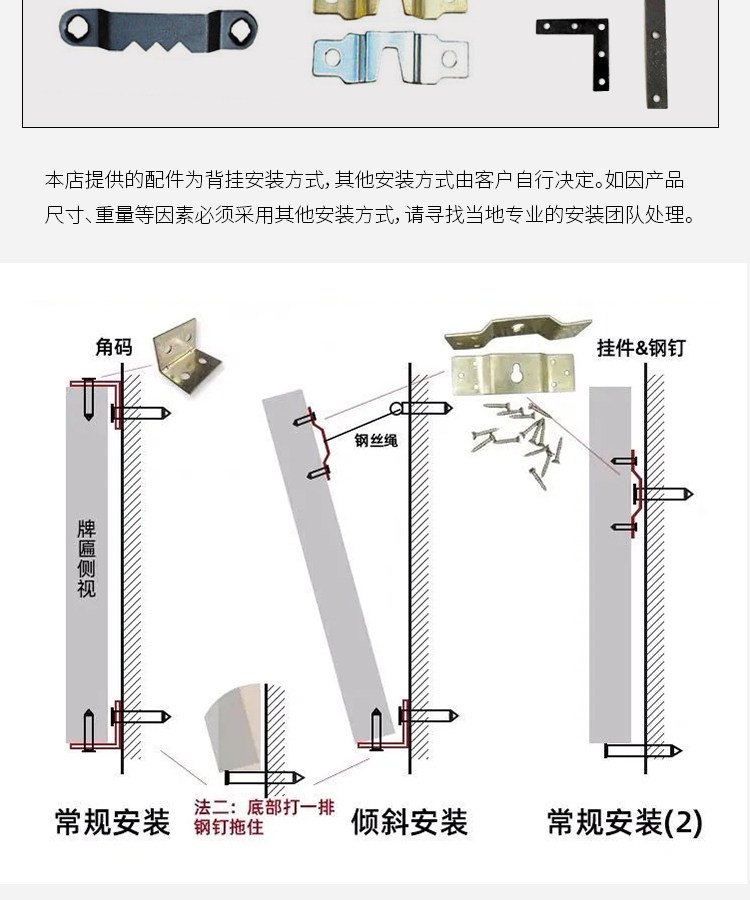 本店提供的配件为背挂安装方式，其他安装方式由客户自行决定。如因产品尺寸、重量等因素必须采用其他安装方式，请寻找当地专业的安装团队处理。

角码

挂件&钢钉

钢丝绳

牌匾侧视

常规安装

法二：底部打一排钢钉拖住

倾斜安装

常规安装(2)