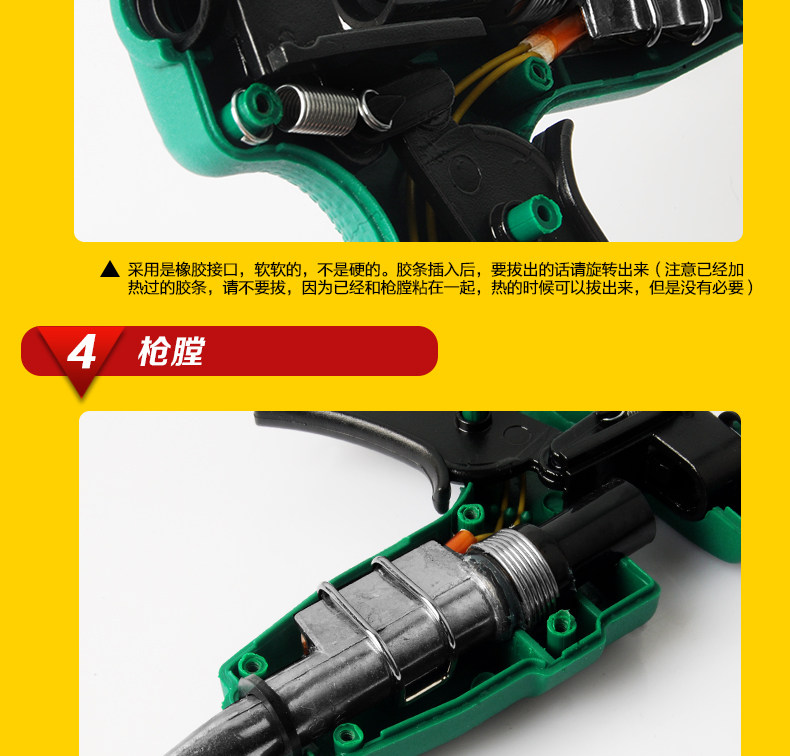 ▲ 采用是橡胶接口，软软的，不是硬的。胶条插入后，要拔出的话请旋转出来（注意已经加热过的胶条，请不要拔，因为已经和枪膛粘在一起，热的时候可以拔出来，但是没有必要）

4 枪膛