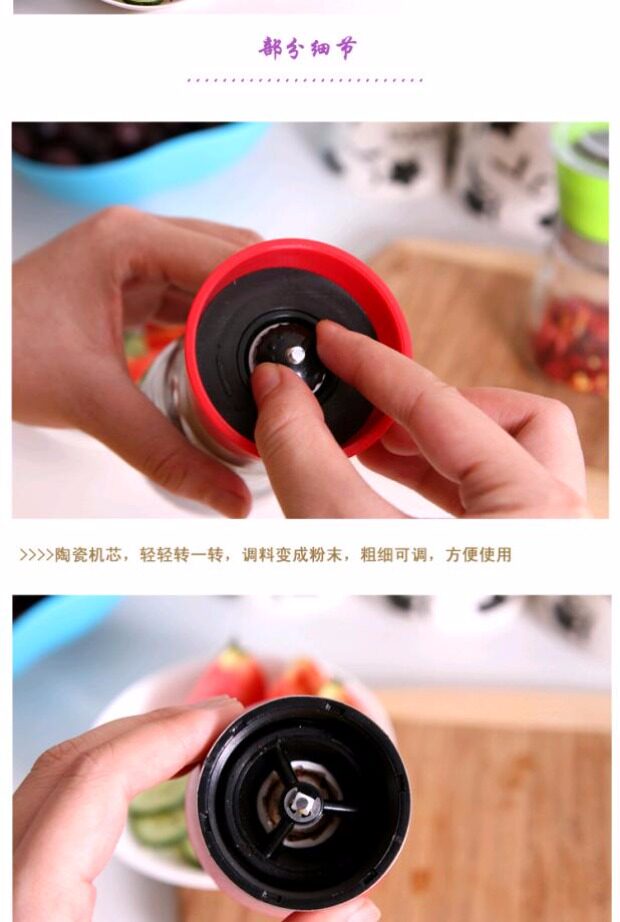 部分细节

>>>>陶瓷机芯，轻轻转一转，调料变成粉末，粗细可调，方便使用