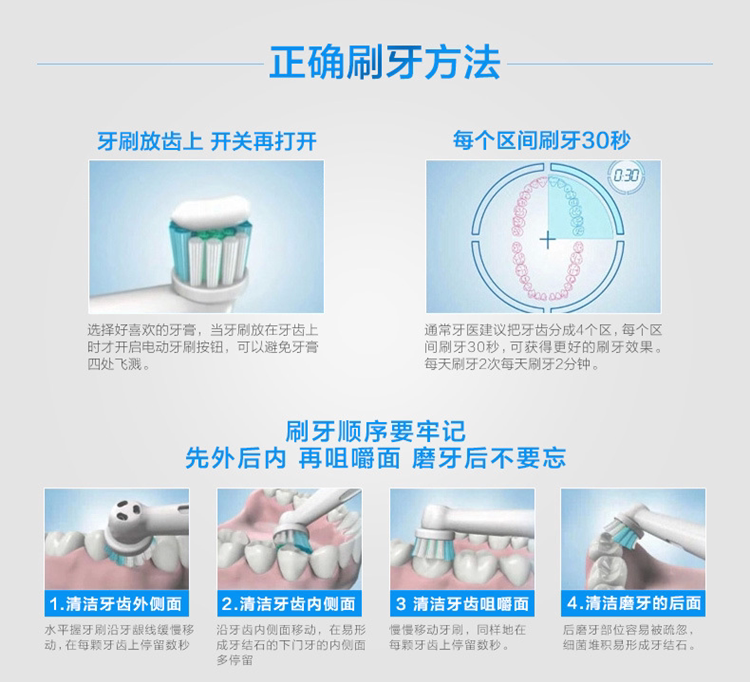 正确刷牙方法

牙刷放齿上 开关再打开

选择好喜欢的牙膏，当牙刷放在牙齿上时才开启电动牙刷按钮，可以避免牙膏四处飞溅。

每个区间刷牙30秒

0:30

通常牙医建议把牙齿分成4个区，每个区间刷牙30秒，可获得更好的刷牙效果。每天刷牙2次每天刷牙2分钟。

刷牙顺序要牢记
先外后内 再咀嚼面 磨牙后不要忘

1.清洁牙齿外侧面

水平握牙刷沿牙龈线缓慢移动，在每颗牙齿上停留数秒

2.清洁牙齿内侧面

沿牙齿内侧面移动，在易形成牙结石的下门牙的内侧面多停留

3 清洁牙齿咀嚼面

慢慢移动牙刷，同样地在每颗牙齿上停留数秒。

4.清洁磨牙的后面

后磨牙部位容易被疏忽，细菌堆积易形成牙结石。