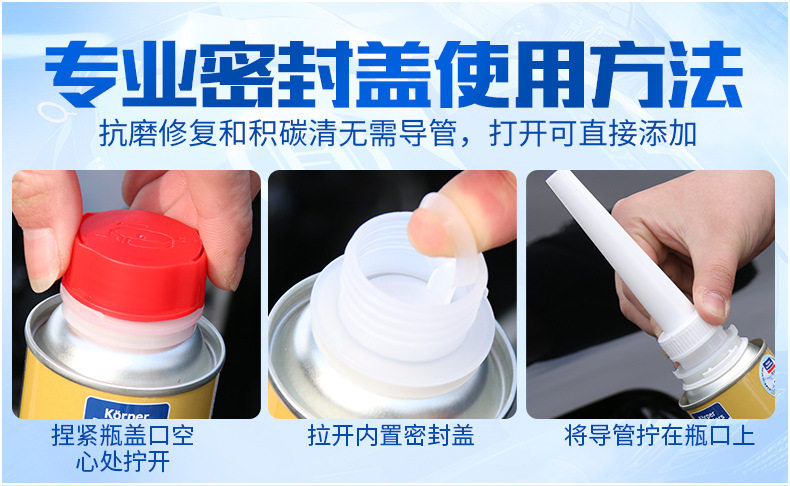 专业密封盖使用方法

抗磨修复和积碳清无需导管，打开可直接添加

Körper

捏紧瓶盖口空心处拧开

拉开内置密封盖

将导管拧在瓶口上