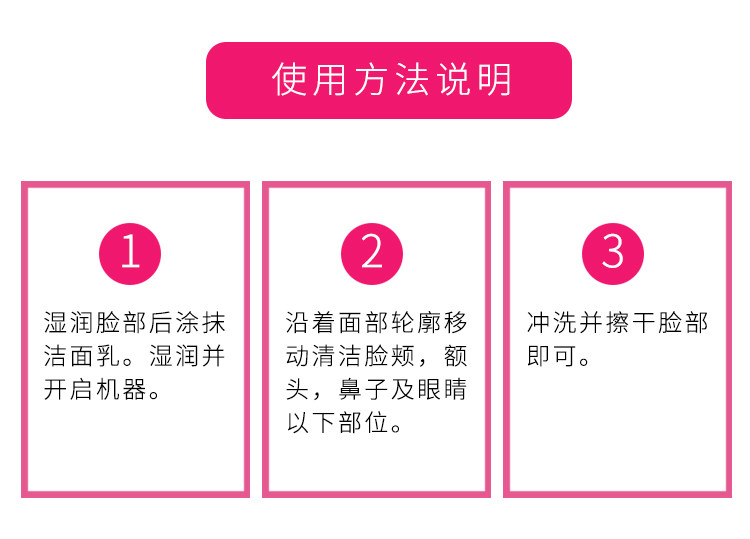 使用方法说明

1

湿润脸部后涂抹洁面乳。湿润并开启机器。

2

沿着面部轮廓移动清洁脸颊，额头，鼻子及眼睛以下部位。

3

冲洗并擦干脸部即可。