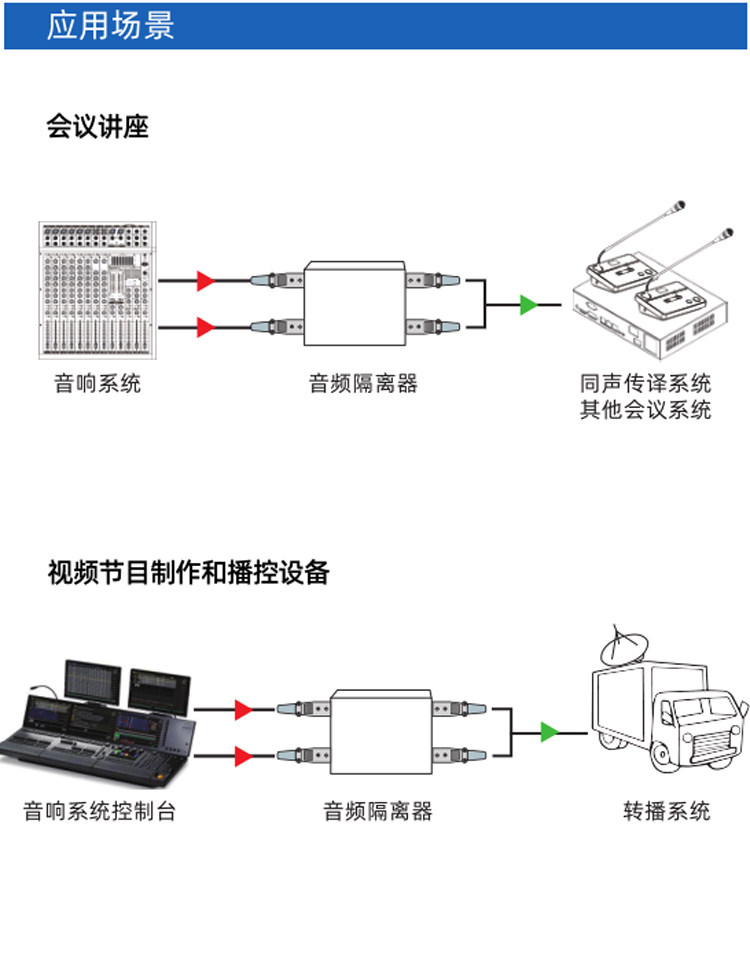 应用场景

会议讲座

音响系统

音频隔离器

同声传译系统
其他会议系统

视频节目制作和播控设备

音响系统控制台

音频隔离器

转播系统