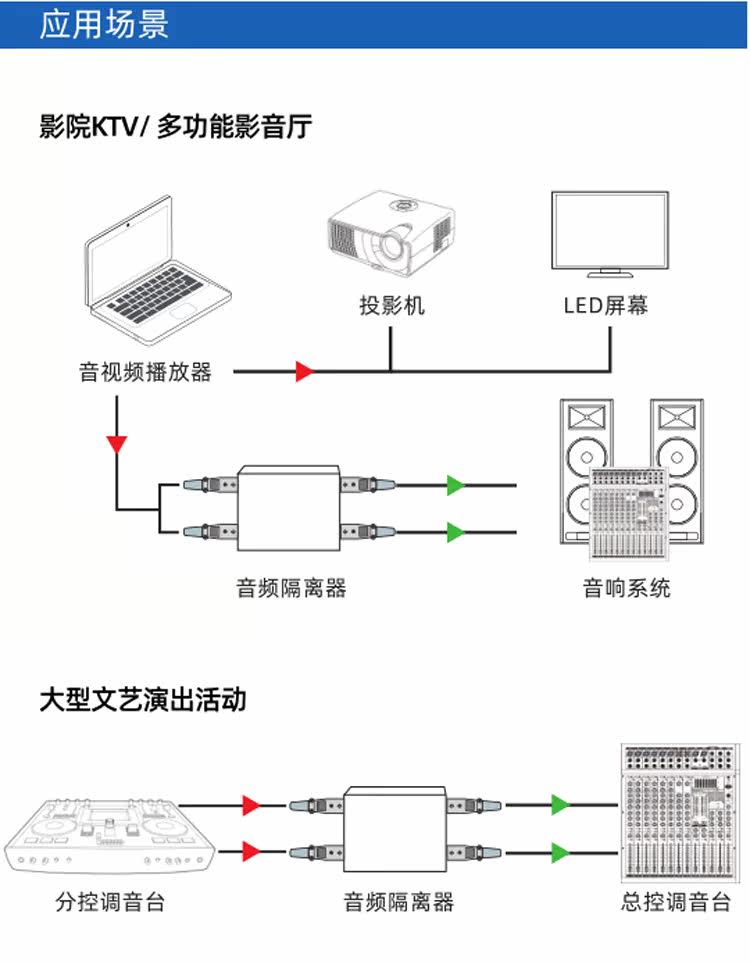 应用场景

影院KTV/ 多功能影音厅

投影机

LED屏幕

音视频播放器

音频隔离器

音响系统

大型文艺演出活动

分控调音台

音频隔离器

总控调音台