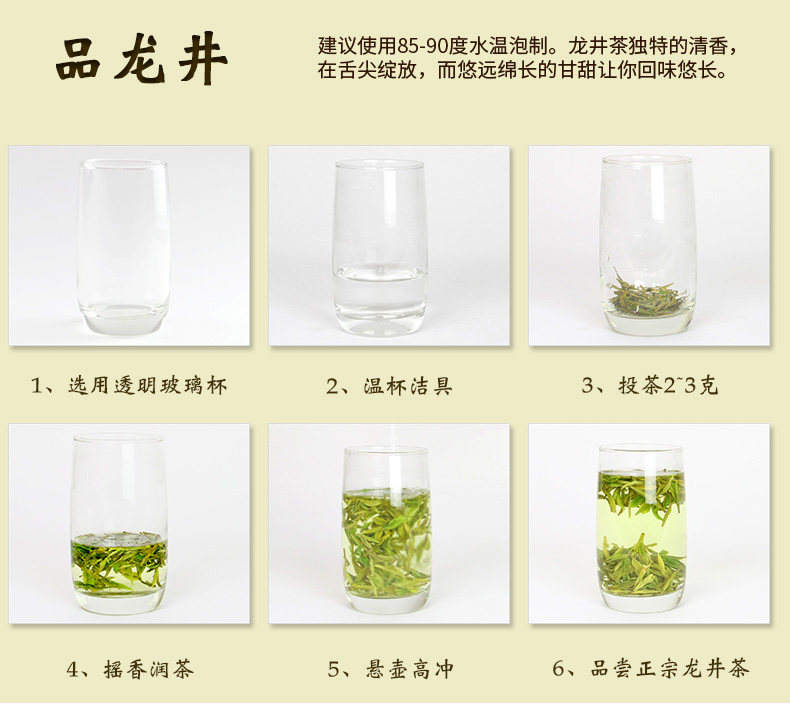 品龙井

建议使用85-90度水温泡制。龙井茶独特的清香，在舌尖绽放，而悠远绵长的甘甜让你回味悠长。

1、选用透明玻璃杯

2、温杯洁具

3、投茶2~3克

4、摇香润茶

5、悬壶高冲

6、品尝正宗龙井茶