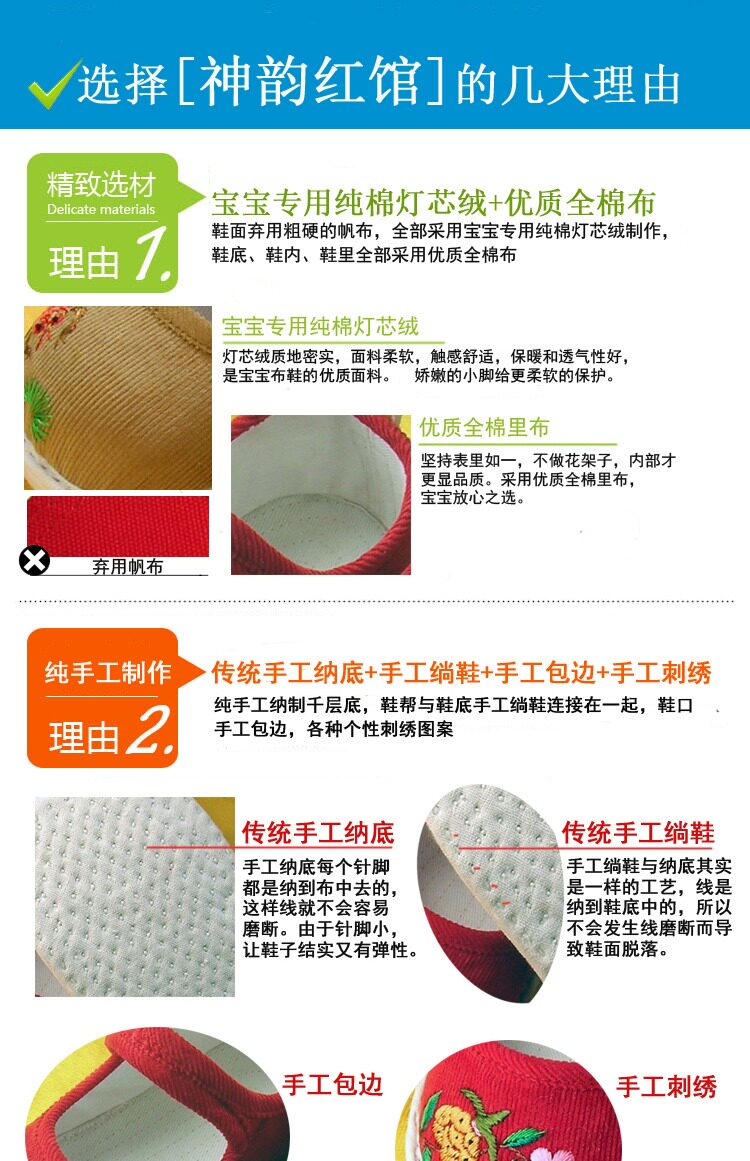 选择[神韵红馆]的几大理由

精致选材
Delicate materials
理由1.

宝宝专用纯棉灯芯绒+优质全棉布
鞋面弃用粗硬的帆布，全部采用宝宝专用纯棉灯芯绒制作，鞋底、鞋内、鞋里全部采用优质全棉布

宝宝专用纯棉灯芯绒
灯芯绒质地密实，面料柔软，触感舒适，保暖和透气性好，是宝宝布鞋的优质面料。 娇嫩的小脚给更柔软的保护。

优质全棉里布
坚持表里如一，不做花架子，内部才更显品质。采用优质全棉里布，宝宝放心之选。

弃用帆布

纯手工制作
理由2.

传统手工纳底+手工绱鞋+手工包边+手工刺绣
纯手工纳制千层底，鞋帮与鞋底手工绱鞋连接在一起，鞋口手工包边，各种个性刺绣图案

传统手工纳底
手工纳底每个针脚都是纳到布中去的，这样线就不会容易磨断。由于针脚小，让鞋子结实又有弹性。

传统手工绱鞋
手工绱鞋与纳底其实是一样的工艺，线是纳到鞋底中的，所以不会发生线磨断而导致鞋面脱落。

手工包边

手工刺绣