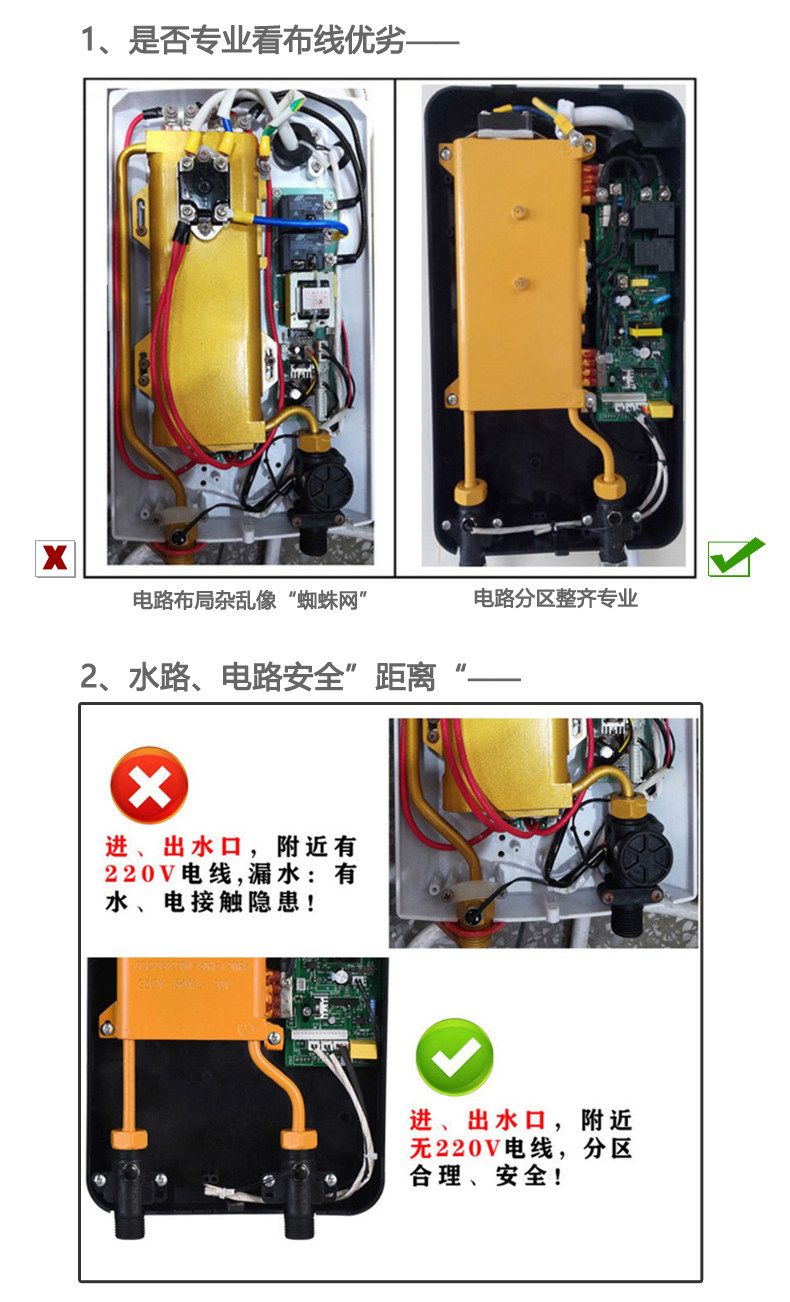 1、是否专业看布线优劣——

电路布局杂乱像“蜘蛛网”

电路分区整齐专业

2、水路、电路安全”距离“——

进、出水口，附近有220V电线，漏水：有水、电接触隐患！

进、出水口，附近无220V电线，分区合理、安全！