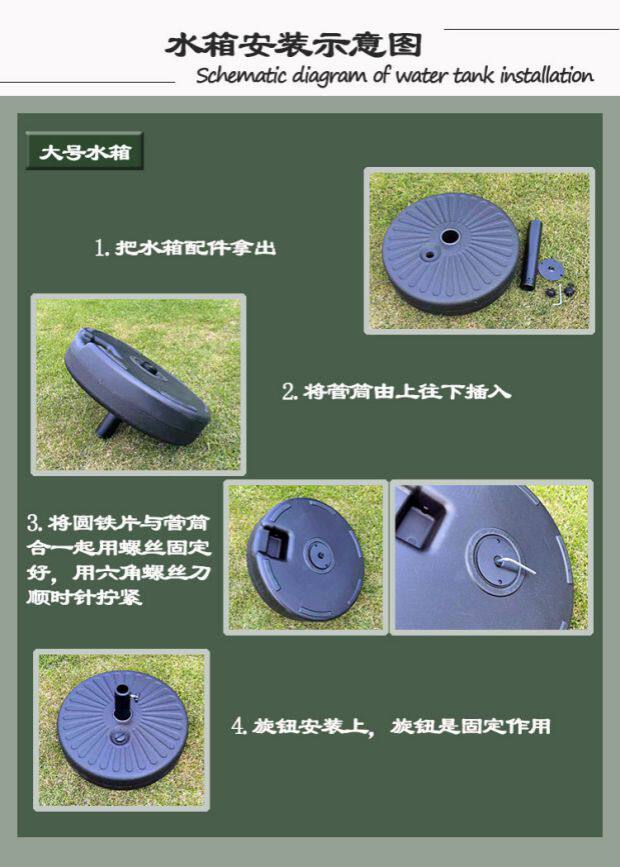 水箱安装示意图
Schematic diagram of water tank installation

大号水箱

1. 把水箱配件拿出

2. 将管筒由上往下插入

3. 将圆铁片与管筒合一起用螺丝固定好，用六角螺丝刀顺时针拧紧

4. 旋钮安装上，旋钮是固定作用