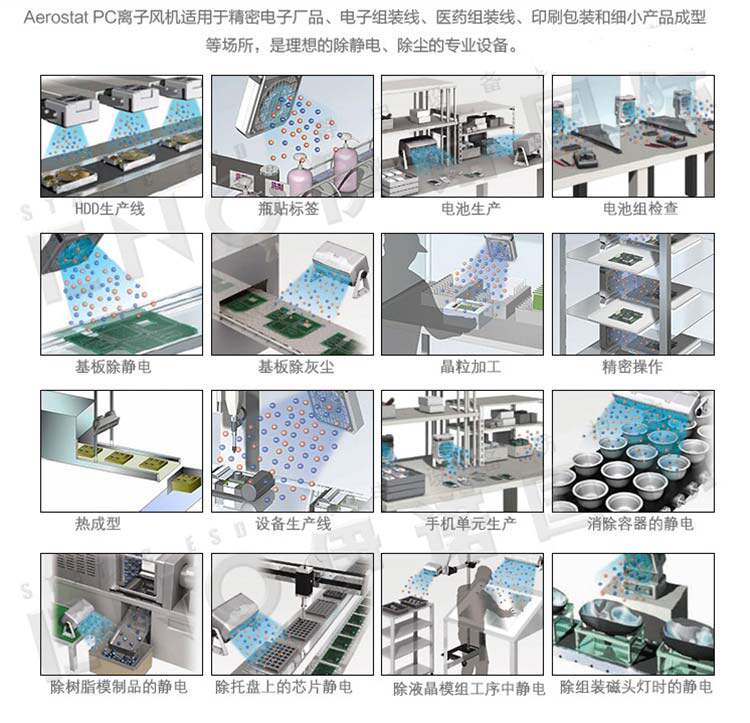 Aerostat PC离子风机适用于精密电子厂品、电子组装线、医药组装线、印刷包装和细小产品成型等场所，是理想的除静电、除尘的专业设备。

HDD生产线

瓶贴标签

电池生产

电池组检查

基板除静电

基板除灰尘

晶粒加工

精密操作

热成型

设备生产线

手机单元生产

消除容器的静电

除树脂模制品的静电

除托盘上的芯片静电

除液晶模组工序中静电

除组装磁头灯时的静电