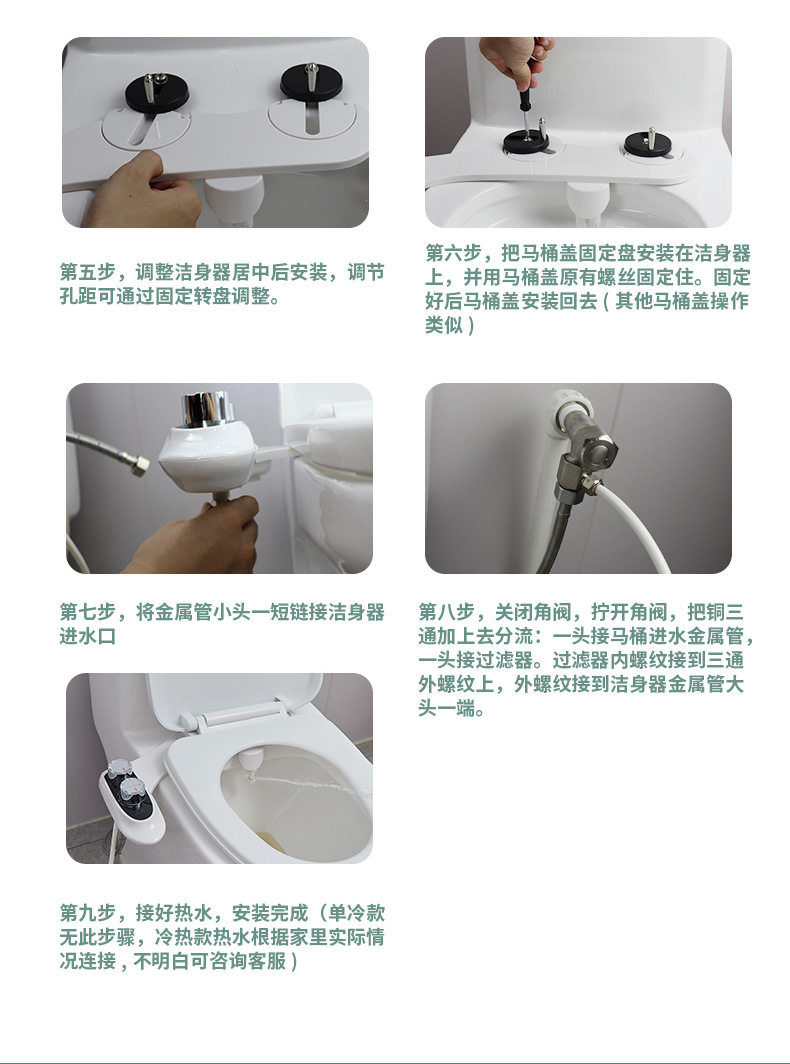 第五步，调整洁身器居中后安装，调节孔距可通过固定转盘调整。

第六步，把马桶盖固定盘安装在洁身器上，并用马桶盖原有螺丝固定住。固定好后马桶盖安装回去（其他马桶盖操作类似）

第七步，将金属管小头一短链接洁身器进水口

第八步，关闭角阀，拧开角阀，把铜三通加上去分流：一头接马桶进水金属管，一头接过滤器。过滤器内螺纹接到三通外螺纹上，外螺纹接到洁身器金属管大头一端。

第九步，接好热水，安装完成（单冷款无此步骤，冷热款热水根据家里实际情况连接，不明白可咨询客服）