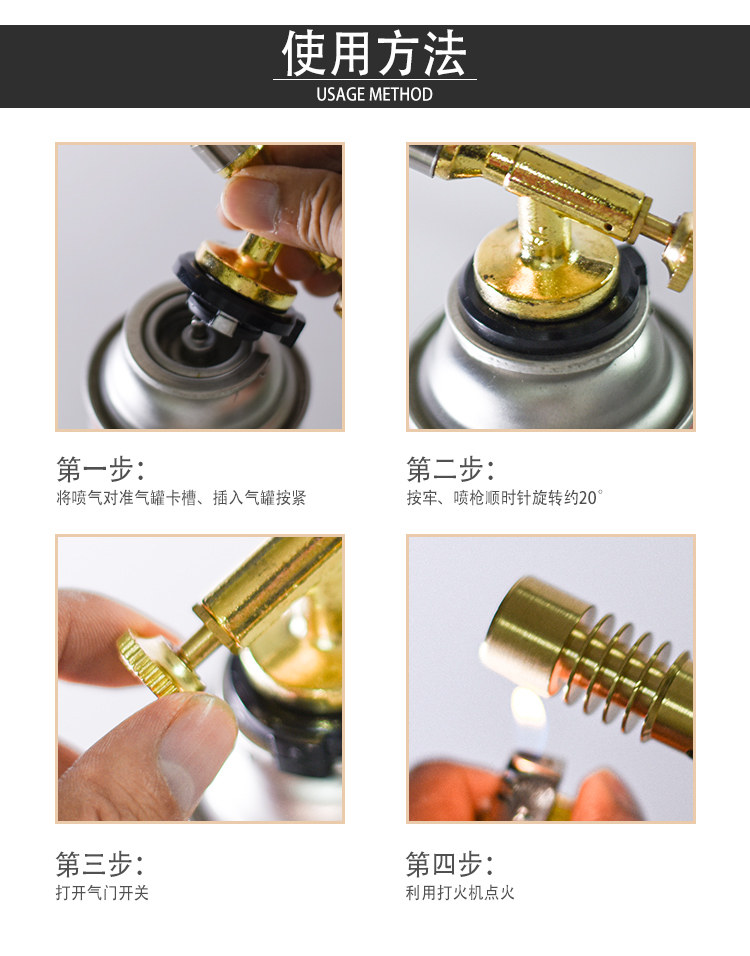 使用方法
USAGE METHOD

第一步:
将喷气对准气罐卡槽、插入气罐按紧

第二步:
按牢、喷枪顺时针旋转约20°

第三步:
打开气门开关

第四步:
利用打火机点火