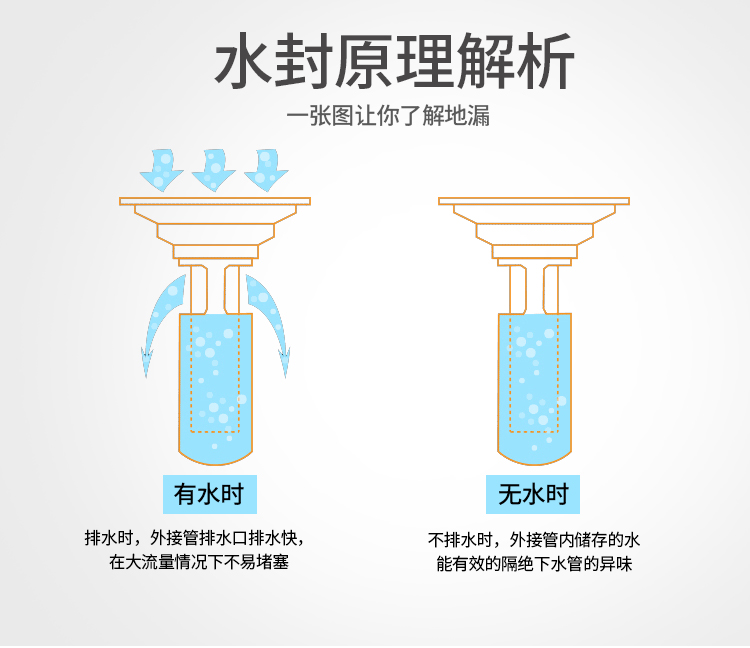 水封原理解析

一张图让你了解地漏

有水时

排水时，外接管排水口排水快，在大流量情况下不易堵塞

无水时

不排水时，外接管内储存的水能有效的隔绝下水管的异味