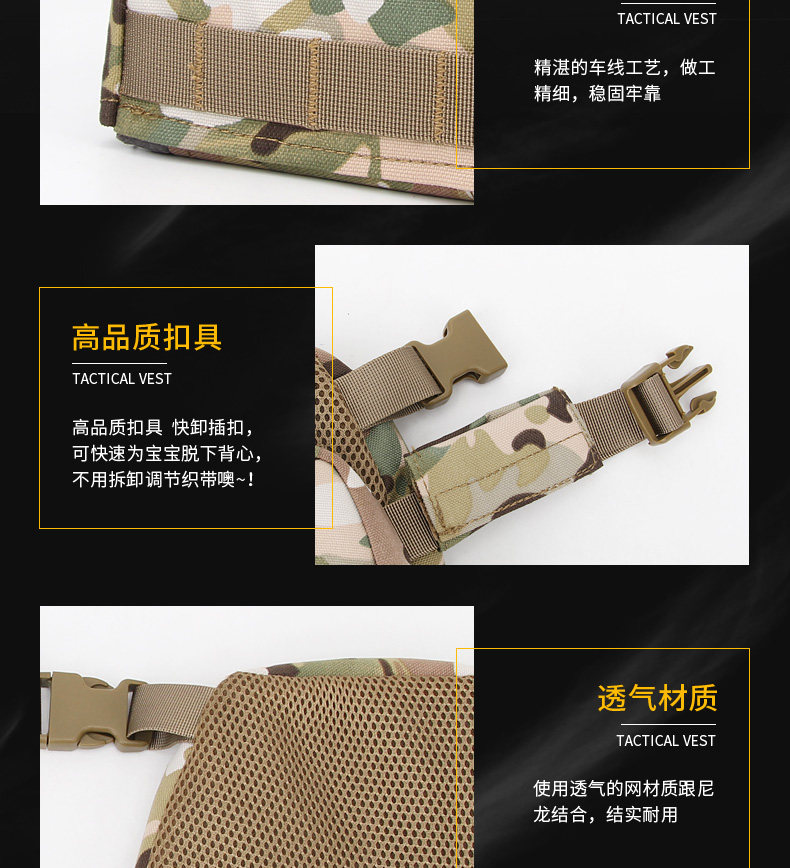 TACTICAL VEST

精湛的车线工艺，做工精细，稳固牢靠

高品质扣具

TACTICAL VEST

高品质扣具 快卸插扣，可快速为宝宝脱下背心，不用拆卸调节织带噢~！

透气材质

TACTICAL VEST

使用透气的网材质跟尼龙结合，结实耐用