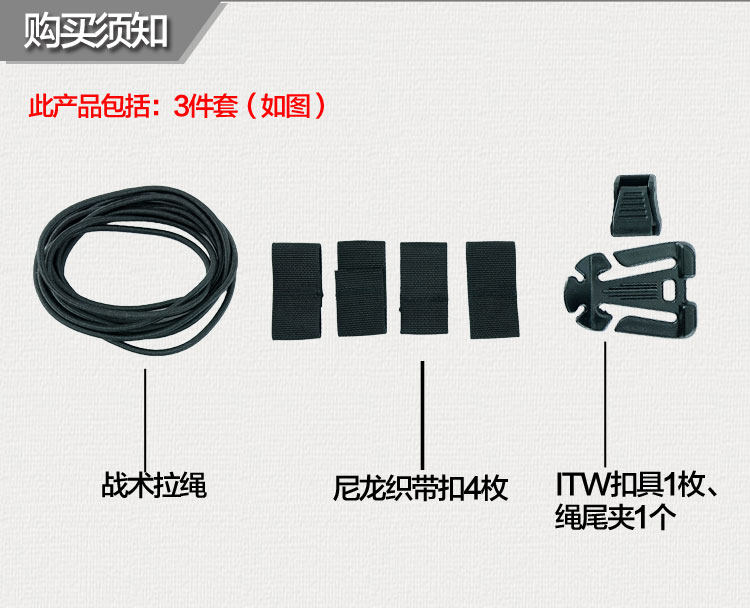 购买须知

此产品包括：3件套（如图）

战术拉绳

尼龙织带扣4枚

ITW扣具1枚、绳尾夹1个