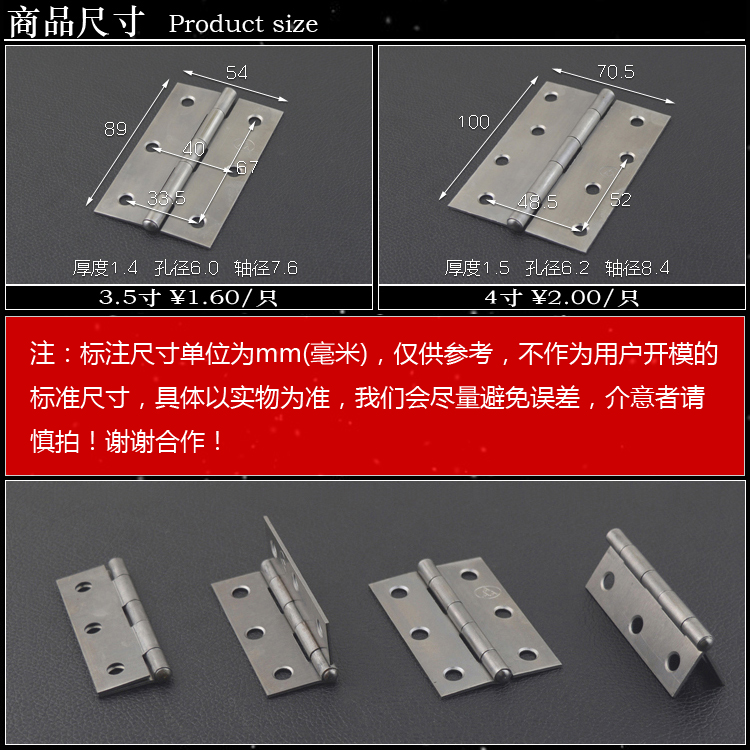 商品尺寸 Product size

54
89
40
67
33.5
厚度1.4 孔径6.0 轴径7.6
3.5寸 ¥1.60/只

70.5
100
48.5
52
厚度1.5 孔径6.2 轴径8.4
4寸 ¥2.00/只

注：标注尺寸单位为mm(毫米)，仅供参考，不作为用户开模的标准尺寸，具体以实物为准，我们会尽量避免误差，介意者请慎拍！谢谢合作！