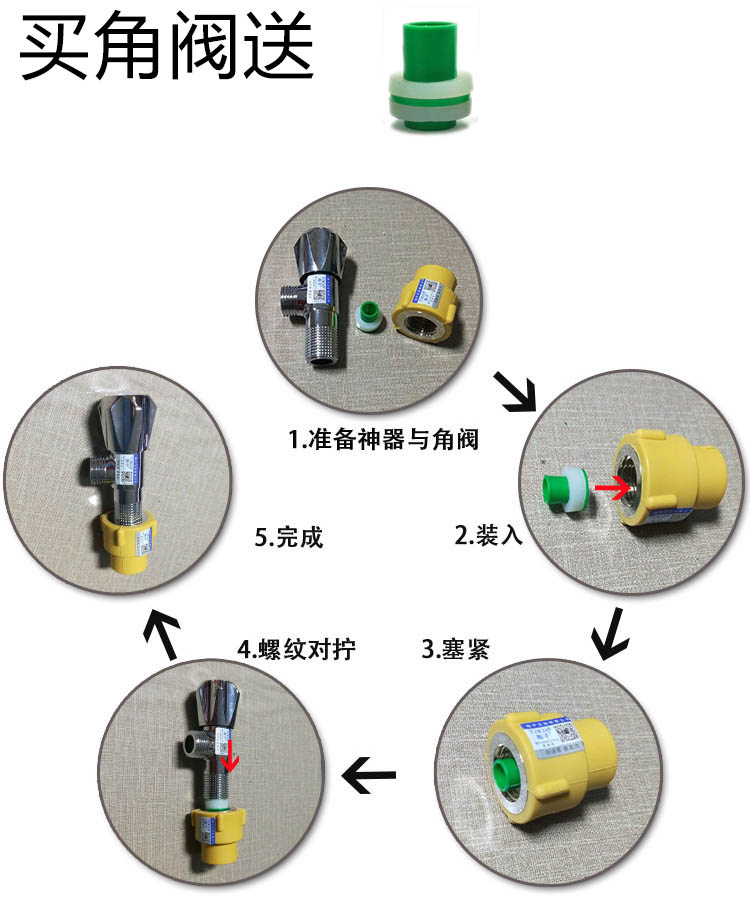 买角阀送

1.准备神器与角阀

2.装入

3.塞紧

4.螺纹对拧

5.完成