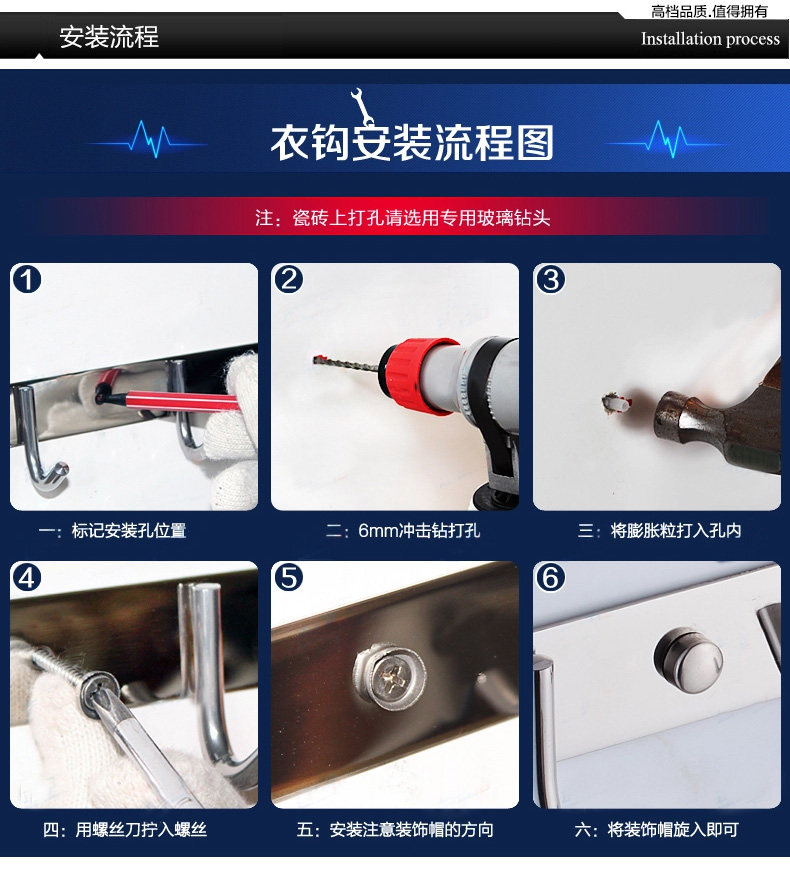 高档品质.值得拥有

安装流程

Installation process

衣钩安装流程图

注：瓷砖上打孔请选用专用玻璃钻头

1

一：标记安装孔位置

2

二：6mm冲击钻打孔

3

三：将膨胀粒打入孔内

4

四：用螺丝刀拧入螺丝

5

五：安装注意装饰帽的方向

6

六：将装饰帽旋入即可