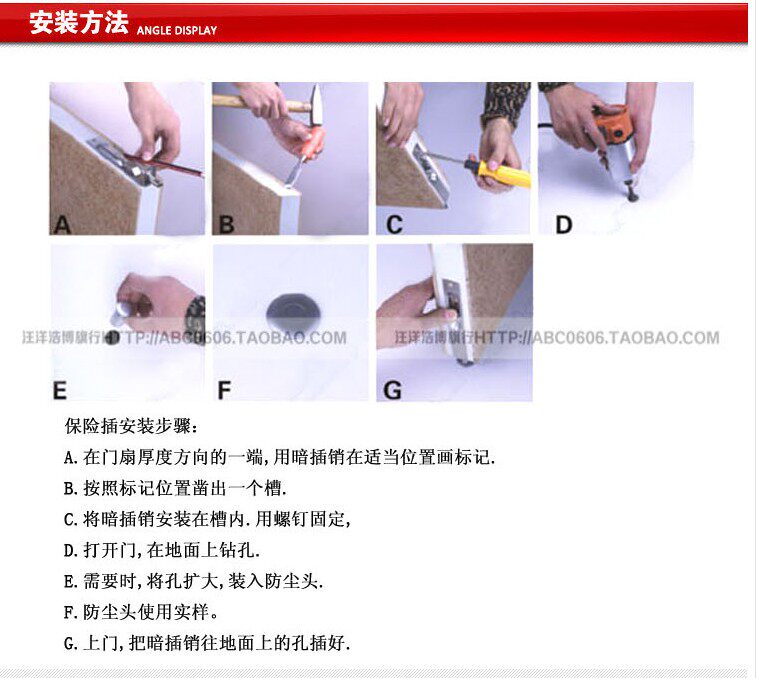 安装方法 ANGLE DISPLAY

A B C D

E F G

汪洋浩博旗行HTTP://ABC0606.TAOBAO.COM

汪洋浩博旗行HTTP://ABC0606.TAOBAO.COM

保险插安装步骤:

A.在门扇厚度方向的一端,用暗插销在适当位置画标记.

B.按照标记位置凿出一个槽.

C.将暗插销安装在槽内.用螺钉固定,

D.打开门,在地面上钻孔.

E.需要时,将孔扩大,装入防尘头.

F.防尘头使用实样。

G.上门,把暗插销往地面上的孔插好.