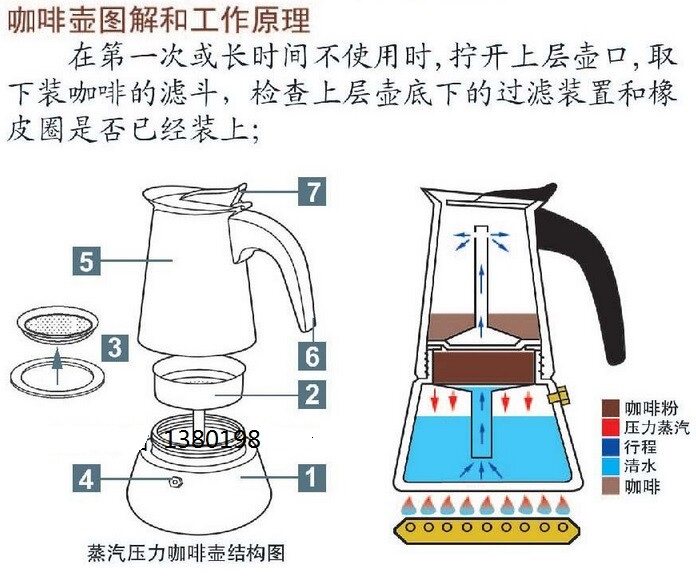 咖啡壶图解和工作原理

在第一次或长时间不使用时，拧开上层壶口，取下装咖啡的滤斗，检查上层壶底下的过滤装置和橡皮圈是否已经装上；

7
5
3
6
2
1380198
4
1
蒸汽压力咖啡壶结构图

咖啡粉
压力蒸汽
行程
清水
咖啡