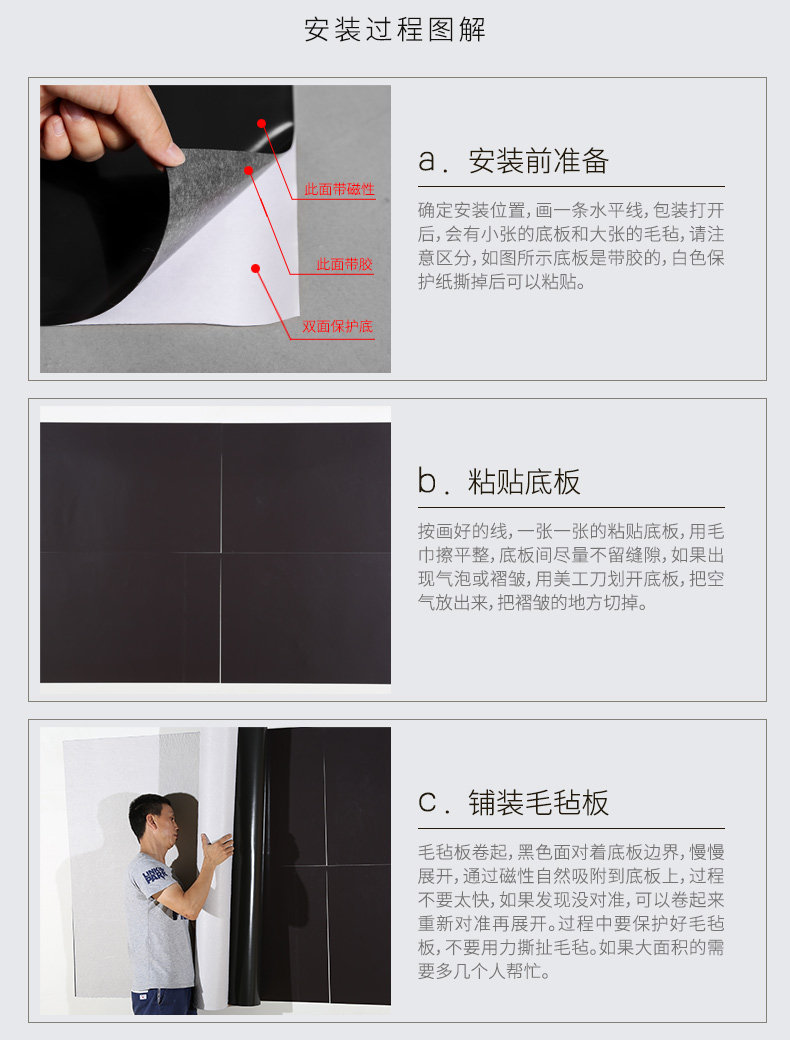 安装过程图解

此面带磁性

此面带胶

双面保护底

a. 安装前准备

确定安装位置，画一条水平线，包装打开后，会有小张的底板和大张的毛毡，请注意区分，如图所示底板是带胶的，白色保护纸撕掉后可以粘贴。

b. 粘贴底板

按画好的线，一张一张的粘贴底板，用毛巾擦平整，底板间尽量不留缝隙，如果出现气泡或褶皱，用美工刀划开底板，把空气放出来，把褶皱的地方切掉。

LINKIN PARK

c. 铺装毛毡板

毛毡板卷起，黑色面对着底板边界，慢慢展开，通过磁性自然吸附到底板上，过程不要太快，如果发现没对准，可以卷起来重新对准再展开。过程中要保护好毛毡板，不要用力撕扯毛毡。如果大面积的需要多几个人帮忙。