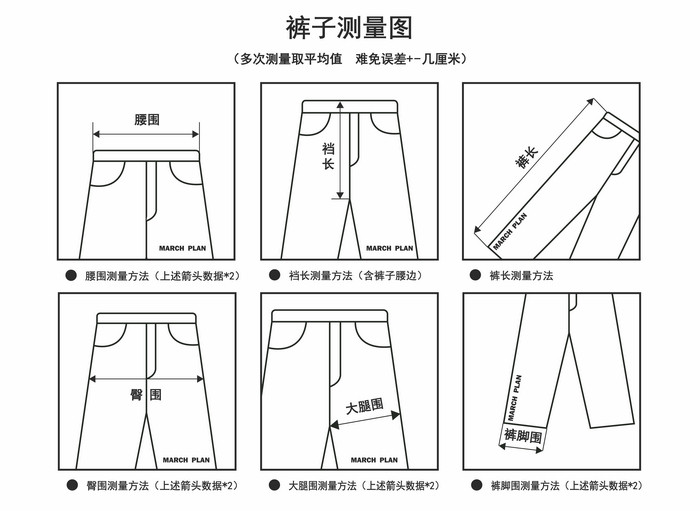 裤子测量图

（多次测量取平均值　难免误差+-几厘米）

腰围

MARCH PLAN

● 腰围测量方法（上述箭头数据*2）

档长

MARCH PLAN

● 档长测量方法（含裤子腰边）

裤长

MARCH PLAN

● 裤长测量方法

臀围

MARCH PLAN

● 臀围测量方法（上述箭头数据*2）

大腿围

MARCH PLAN

● 大腿围测量方法（上述箭头数据*2）

MARCH PLAN

裤脚围

● 裤脚围测量方法（上述箭头数据*2）