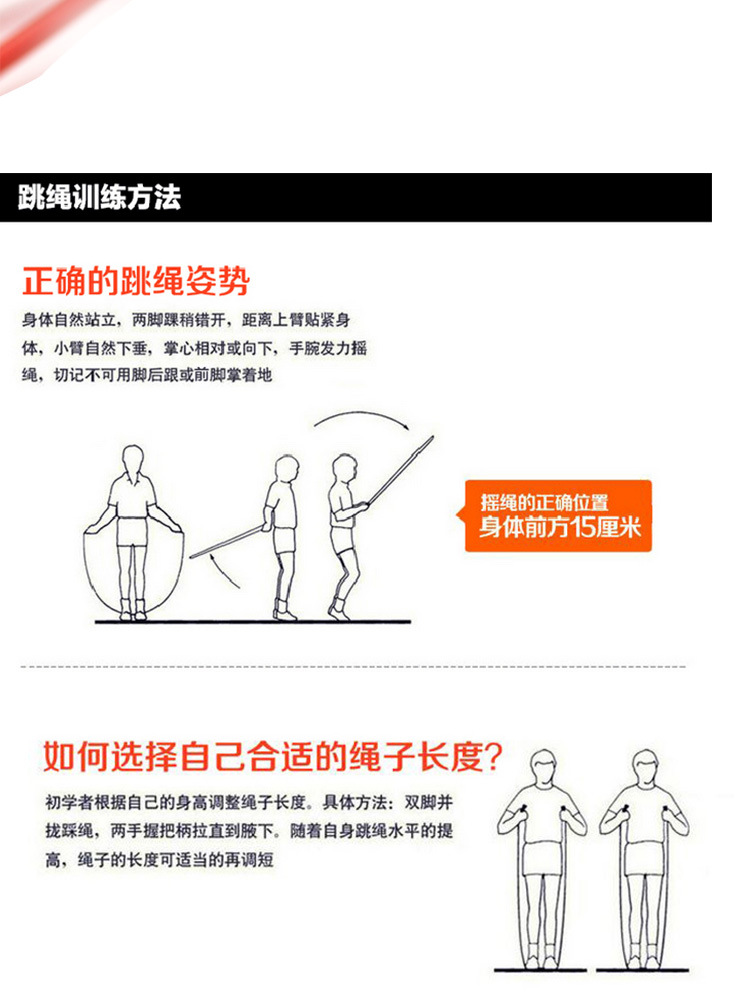 跳绳训练方法

正确的跳绳姿势

身体自然站立，两脚踝稍错开，距离上臂贴紧身体，小臂自然下垂，掌心相对或向下，手腕发力摇绳，切记不可用脚后跟或前脚掌着地

摇绳的正确位置
身体前方15厘米

如何选择自己合适的绳子长度?

初学者根据自己的身高调整绳子长度。具体方法：双脚并拢踩绳，两手握把柄拉直到腋下。随着自身跳绳水平的提高，绳子的长度可适当的再调短