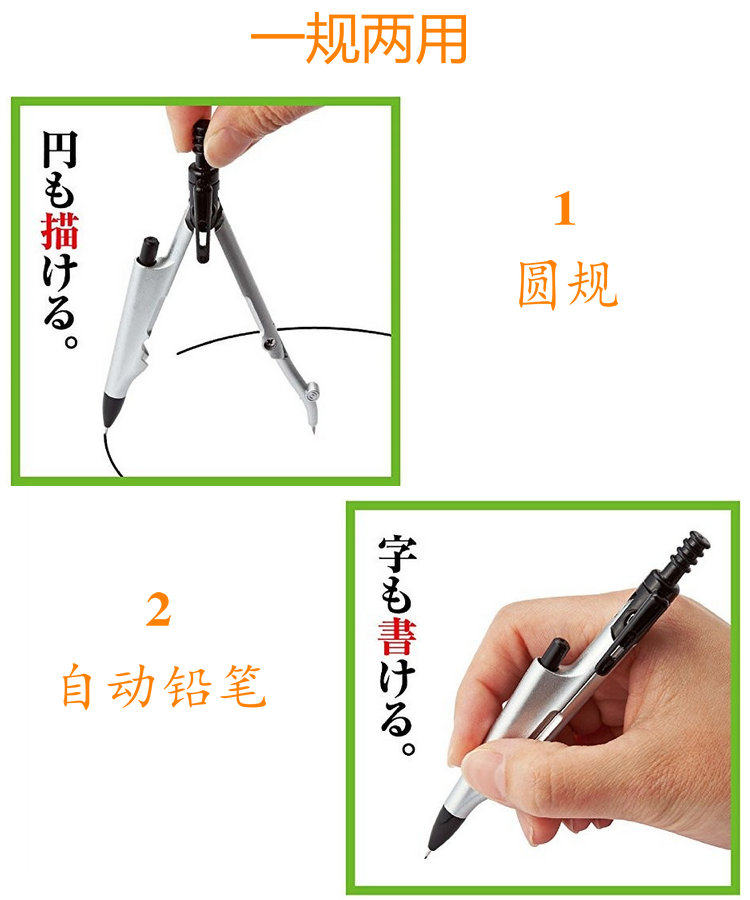 一规两用

円も描ける。

1
圆规

2
自动铅笔

字も書ける。