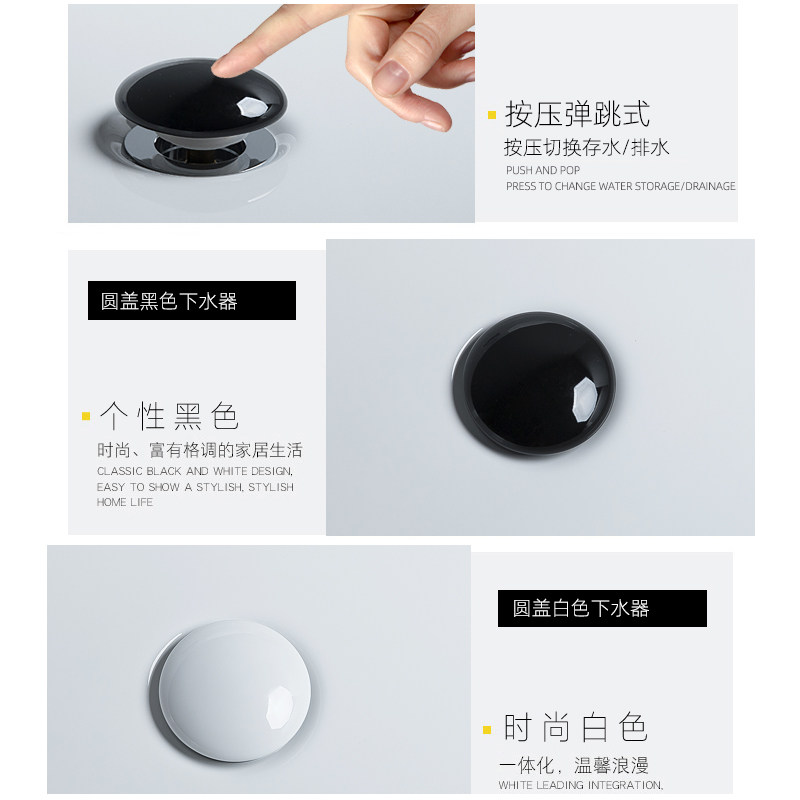 按压弹跳式

按压切换存水/排水

PUSH AND POP

PRESS TO CHANGE WATER STORAGE/DRAINAGE

圆盖黑色下水器

个性黑色

时尚、富有格调的家居生活

CLASSIC BLACK AND WHITE DESIGN, EASY TO SHOW A STYLISH, STYLISH HOME LIFE

圆盖白色下水器

时尚白色

一体化，温馨浪漫

WHITE LEADING INTEGRATION,