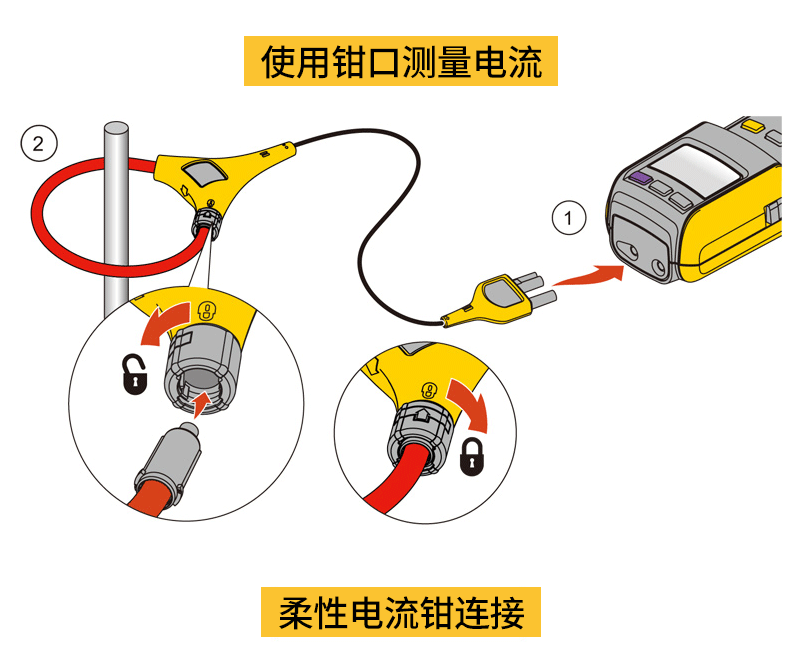 使用钳口测量电流

2

1

柔性电流钳连接