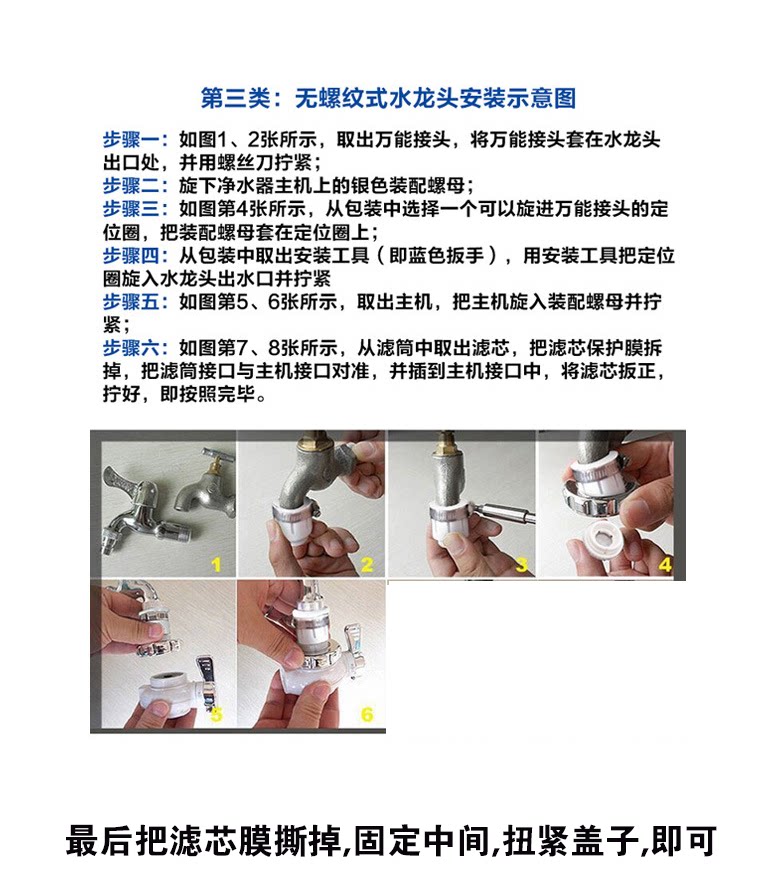 第三类：无螺纹式水龙头安装示意图

步骤一：如图1、2张所示，取出万能接头，将万能接头套在水龙头出口处，并用螺丝刀拧紧；
步骤二：旋下净水器主机上的银色装配螺母；
步骤三：如图第4张所示，从包装中选择一个可以旋进万能接头的定位圈，把装配螺母套在定位圈上；
步骤四：从包装中取出安装工具（即蓝色扳手），用安装工具把定位圈旋入水龙头出水口并拧紧
步骤五：如图第5、6张所示，取出主机，把主机旋入装配螺母并拧紧；
步骤六：如图第7、8张所示，从滤筒中取出滤芯，把滤芯保护膜拆掉，把滤筒接口与主机接口对准，并插到主机接口中，将滤芯扳正，拧好，即按照完毕。

1

2

3

4

5

6

最后把滤芯膜撕掉,固定中间,扭紧盖子,即可