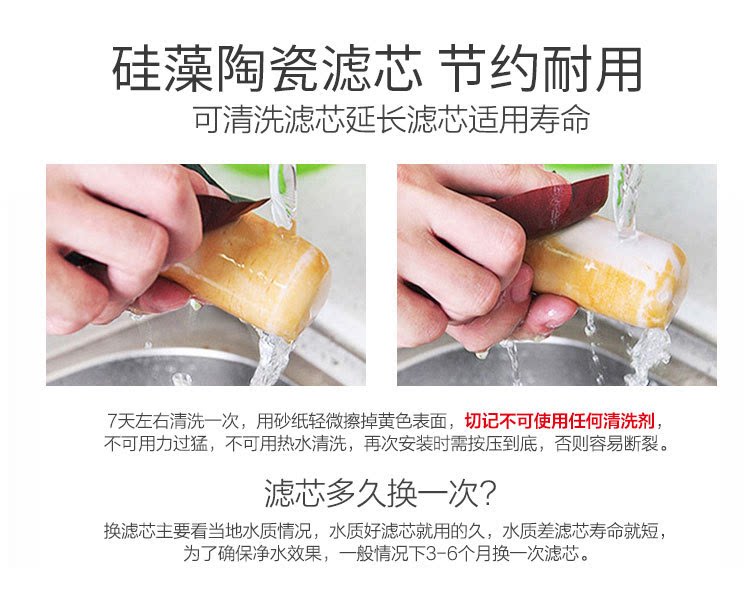 硅藻陶瓷滤芯 节约耐用
可清洗滤芯延长滤芯适用寿命

7天左右清洗一次，用砂纸轻微擦掉黄色表面，切记不可使用任何清洗剂，不可用力过猛，不可用热水清洗，再次安装时需按压到底，否则容易断裂。

滤芯多久换一次?
换滤芯主要看当地水质情况，水质好滤芯就用的久，水质差滤芯寿命就短，为了确保净水效果，一般情况下3-6个月换一次滤芯。