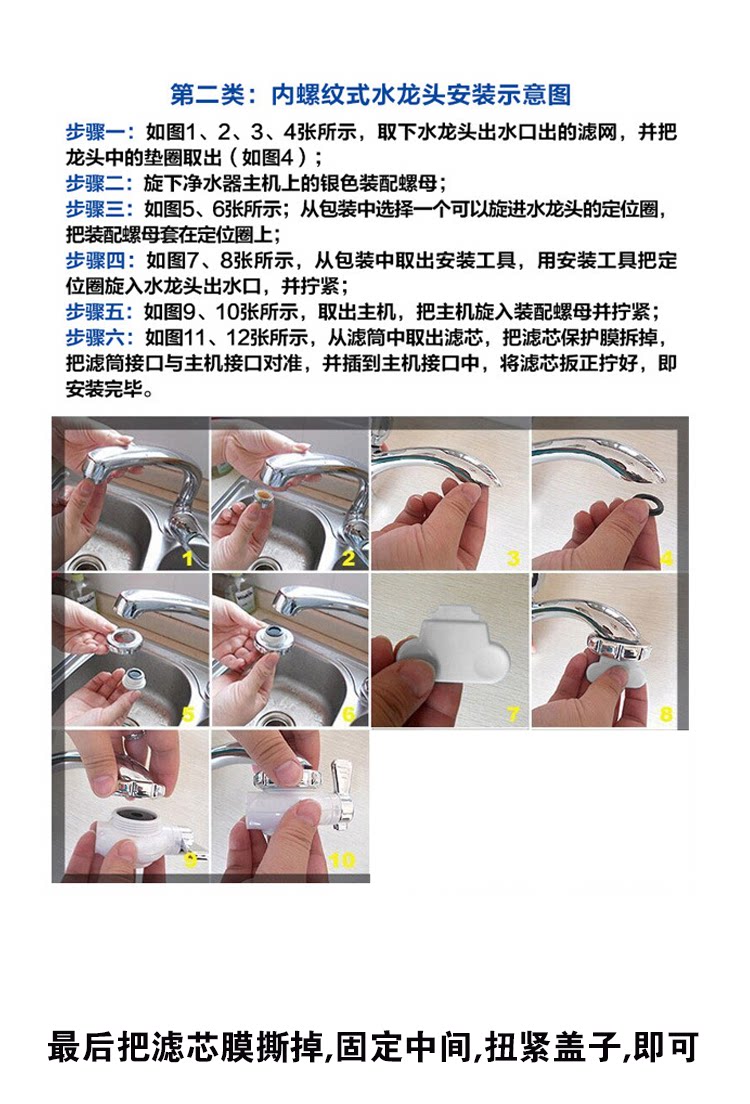 第二类：内螺纹式水龙头安装示意图

步骤一：如图1、2、3、4张所示，取下水龙头出水口出的滤网，并把龙头中的垫圈取出（如图4）；
步骤二：旋下净水器主机上的银色装配螺母；
步骤三：如图5、6张所示；从包装中选择一个可以旋进水龙头的定位圈，把装配螺母套在定位圈上；
步骤四：如图7、8张所示，从包装中取出安装工具，用安装工具把定位圈旋入水龙头出水口，并拧紧；
步骤五：如图9、10张所示，取出主机，把主机旋入装配螺母并拧紧；
步骤六：如图11、12张所示，从滤筒中取出滤芯，把滤芯保护膜拆掉，把滤筒接口与主机接口对准，并插到主机接口中，将滤芯扳正拧好，即安装完毕。

1
2
3
4
5
6
7
8
9
10

最后把滤芯膜撕掉,固定中间,扭紧盖子,即可