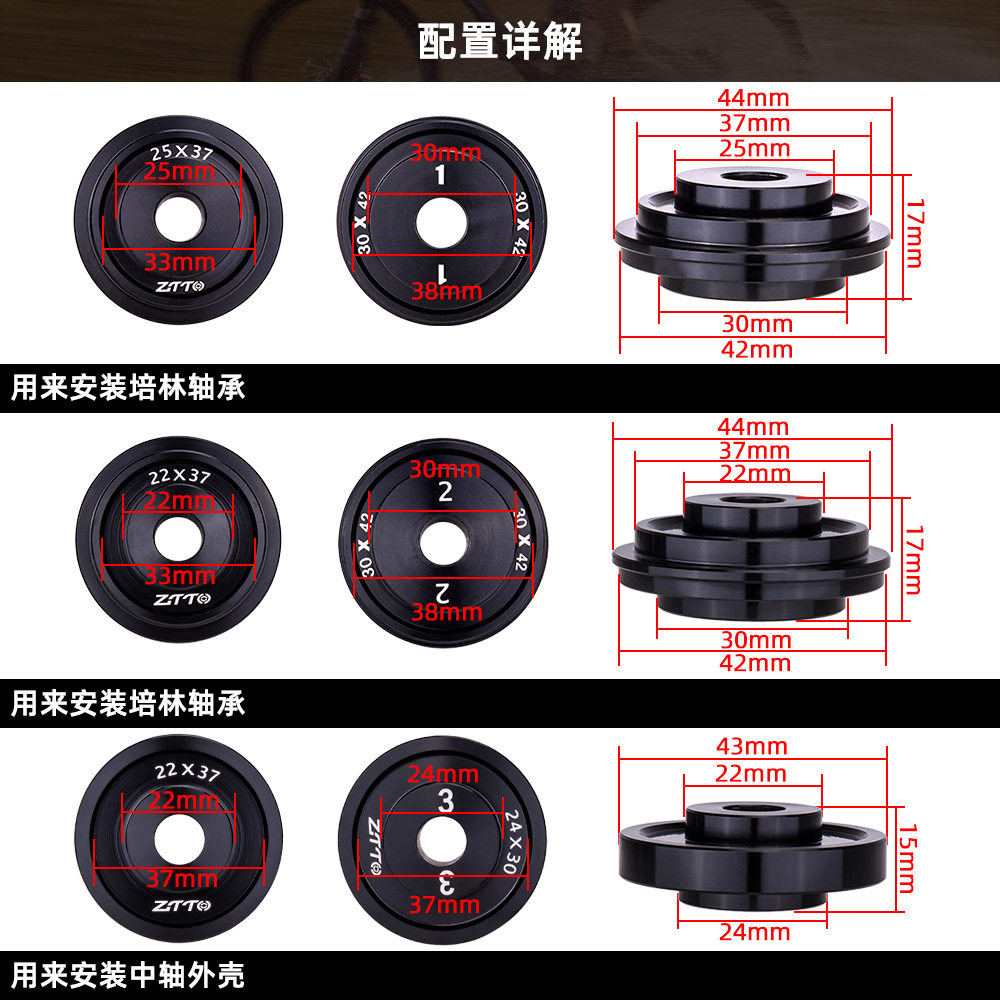 配置详解

25X37
25mm
33mm
ZTTO

30mm
1
30 X 42
30 X 42
1
38mm

44mm
37mm
25mm
17mm
30mm
42mm

用来安装培林轴承

22X37
22mm
33mm
ZTTO

30mm
2
30 X 42
30 X 42
2
38mm

44mm
37mm
22mm
17mm
30mm
42mm

用来安装培林轴承

22X37
22mm
37mm
ZTTO

24mm
3
ZTTO
24X30
3
37mm

43mm
22mm
15mm
24mm

用来安装中轴外壳