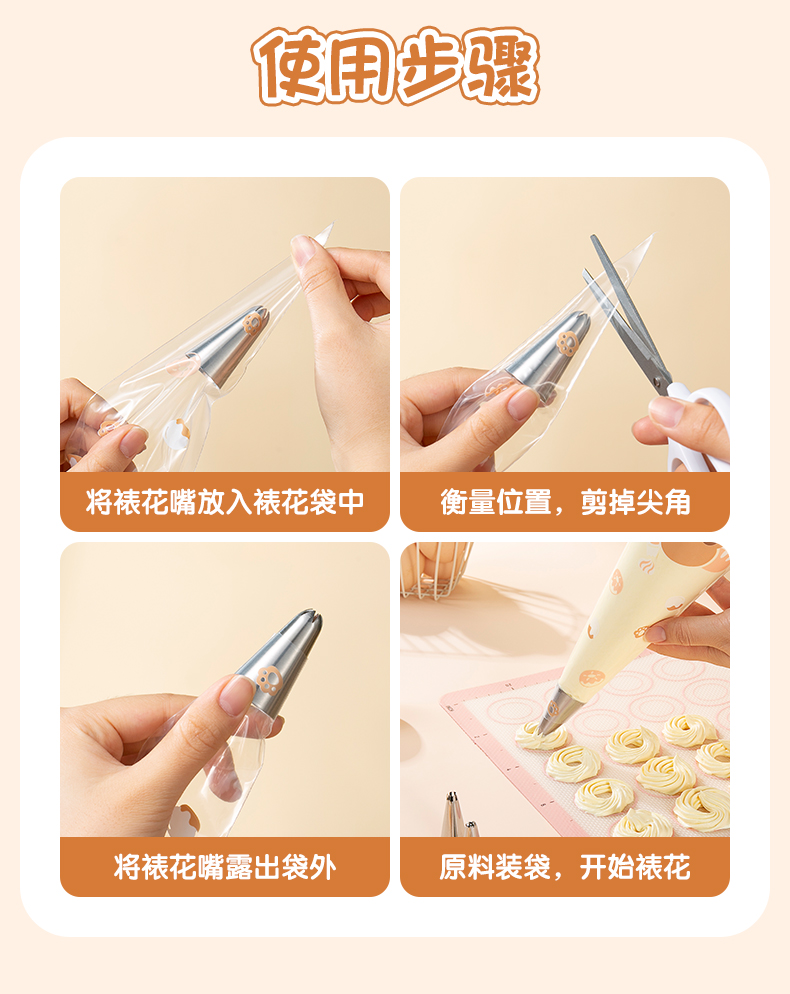 使用步骤

将裱花嘴放入裱花袋中

衡量位置，剪掉尖角

将裱花嘴露出袋外

原料装袋，开始裱花