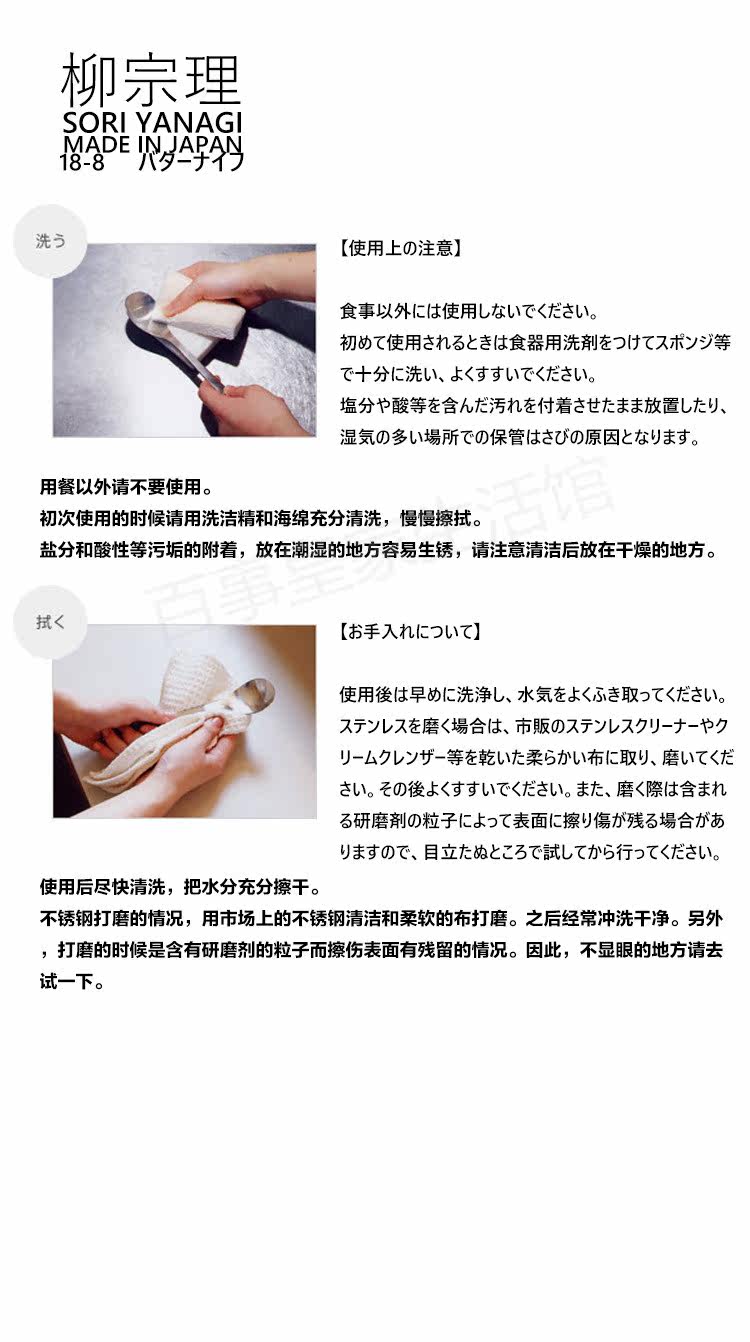 柳宗理
SORI YANAGI
MADE IN JAPAN
18-8　バターナイフ

洗う

【使用上の注意】

食事以外には使用しないでください。
初めて使用されるときは食器用洗剤をつけてスポンジ等で十分に洗い、よくすすいでください。
塩分や酸等を含んだ汚れを付着させたまま放置したり、湿気の多い場所での保管はさびの原因となります。

用餐以外请不要使用。
初次使用的时候请用洗洁精和海绵充分清洗，慢慢擦拭。
盐分和酸性等污垢的附着，放在潮湿的地方容易生锈，请注意清洁后放在干燥的地方。

百事星家生活馆

拭く

【お手入れについて】

使用後は早めに洗浄し、水気をよくふき取ってください。
ステンレスを磨く場合は、市販のステンレスクリーナーやクリームクレンザー等を乾いた柔らかい布に取り、磨いてください。その後よくすすいでください。また、磨く際は含まれる研磨剤の粒子によって表面に擦り傷が残る場合がありますので、目立たぬところで試してから行ってください。

使用后尽快清洗，把水分充分擦干。
不锈钢打磨的情况，用市场上的不锈钢清洁和柔软的布打磨。之后经常冲洗干净。另外，打磨的时候是含有研磨剂的粒子而擦伤表面有残留的情况。因此，不显眼的地方请去试一下。