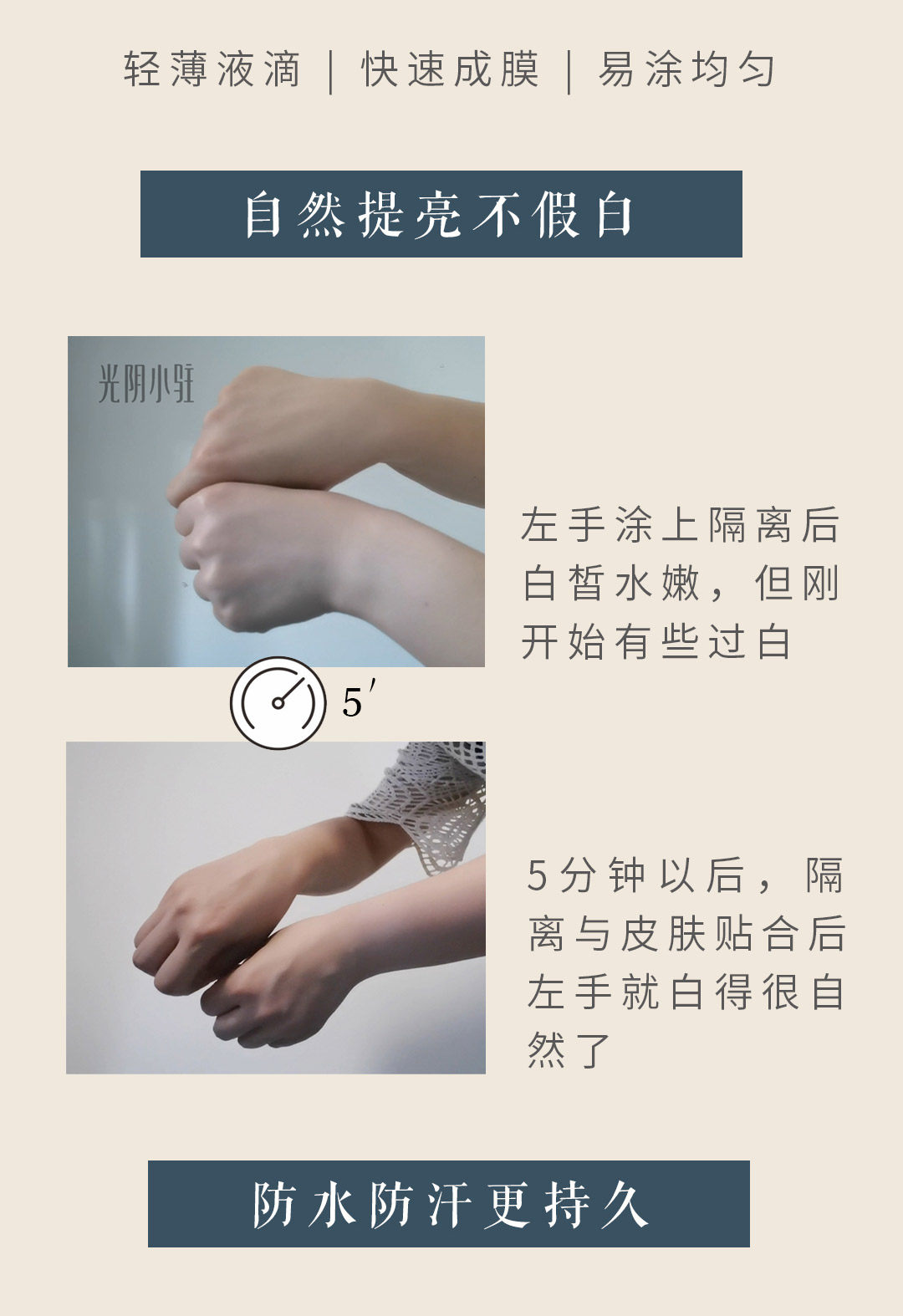 轻薄液滴 | 快速成膜 | 易涂均匀

自然提亮不假白

光阴小驻

左手涂上隔离后白皙水嫩，但刚开始有些过白

5′

5分钟以后，隔离与皮肤贴合后左手就白得很自然了

防水防汗更持久